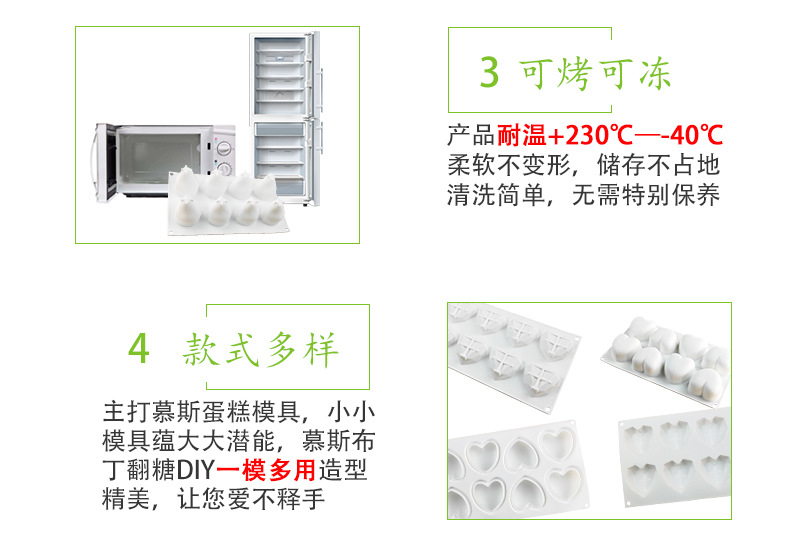 3 可烤可冻

产品耐温+230℃—-40℃
柔软不变形，储存不占地
清洗简单，无需特别保养

4 款式多样

主打慕斯蛋糕模具，小小模具蕴大大潜能，慕斯布丁翻糖DIY一模多用造型精美，让您爱不释手