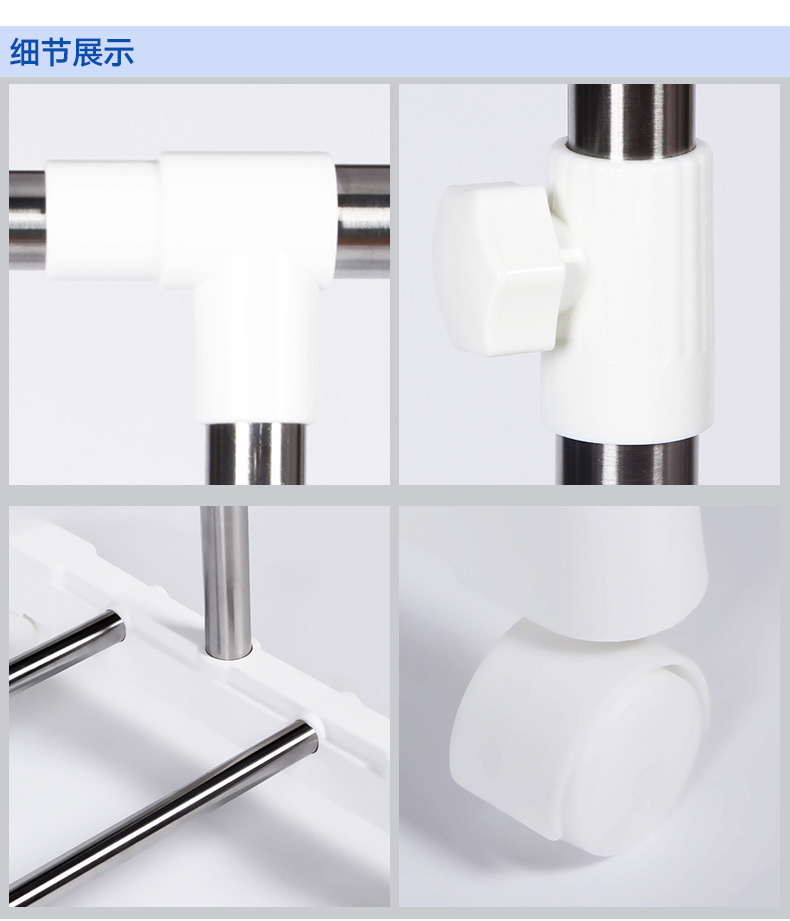 细节展示