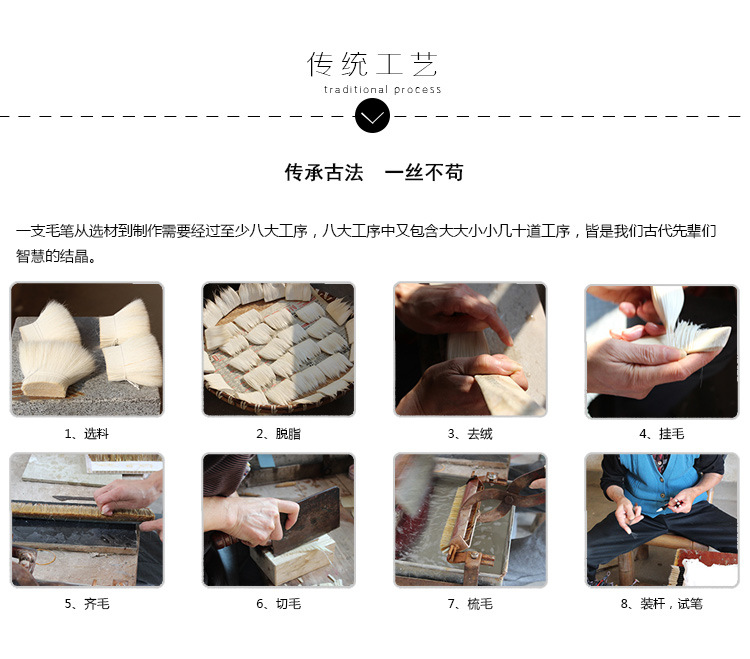 传统工艺
traditional process

传承古法　一丝不苟

一支毛笔从选材到制作需要经过至少八大工序，八大工序中又包含大大小小几十道工序，皆是我们古代先辈们智慧的结晶。

1、选料

2、脱脂

3、去绒

4、挂毛

5、齐毛

6、切毛

7、梳毛

8、装杆，试笔