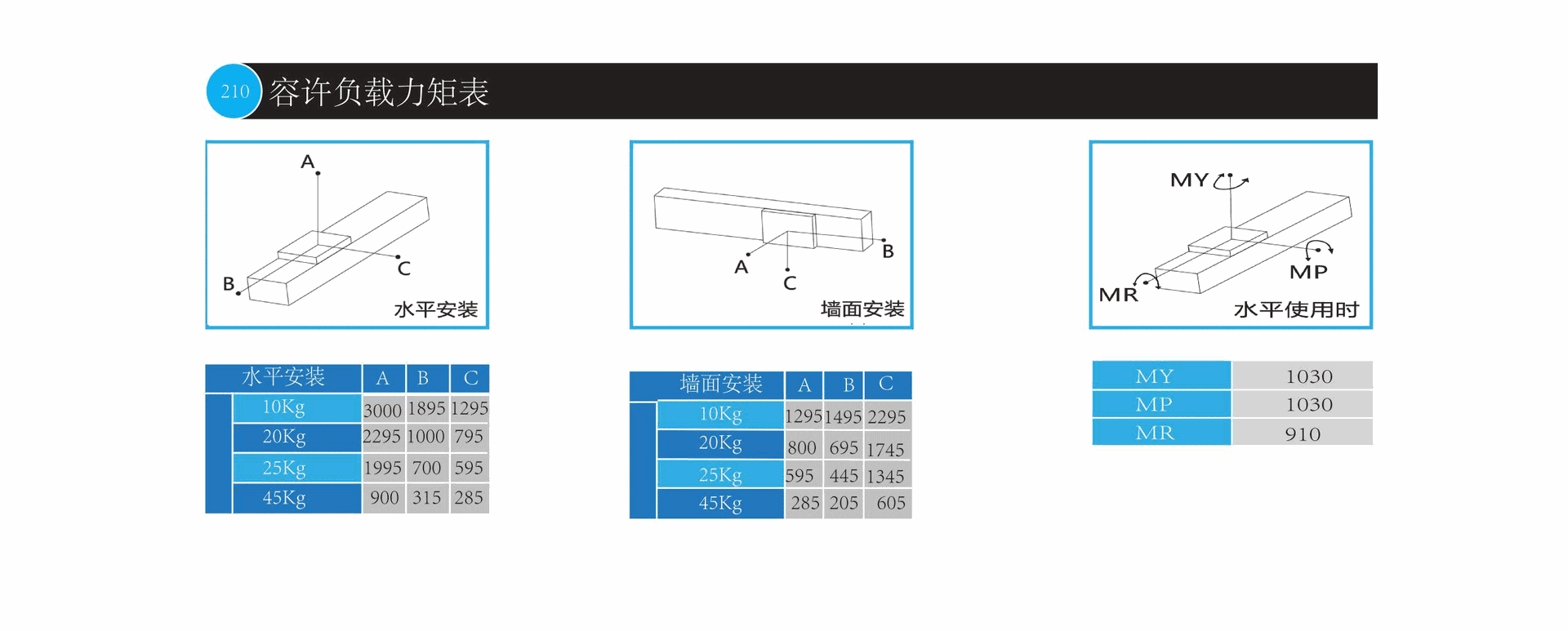 210 容许负载力矩表

A
B
C
水平安装

A
C
B
墙面安装

MY
MP
MR
水平使用时

| 水平安装 | A | B | C |
|---|---|---|---|
| 10Kg | 3000 | 1895 | 1295 |
| 20Kg | 2295 | 1000 | 795 |
| 25Kg | 1995 | 700 | 595 |
| 45Kg | 900 | 315 | 285 |

| 墙面安装 | A | B | C |
|---|---|---|---|
| 10Kg | 1295 | 1495 | 2295 |
| 20Kg | 800 | 695 | 1745 |
| 25Kg | 595 | 445 | 1345 |
| 45Kg | 285 | 205 | 605 |

| MY | 1030 |
|---|---|
| MP | 1030 |
| MR | 910 |