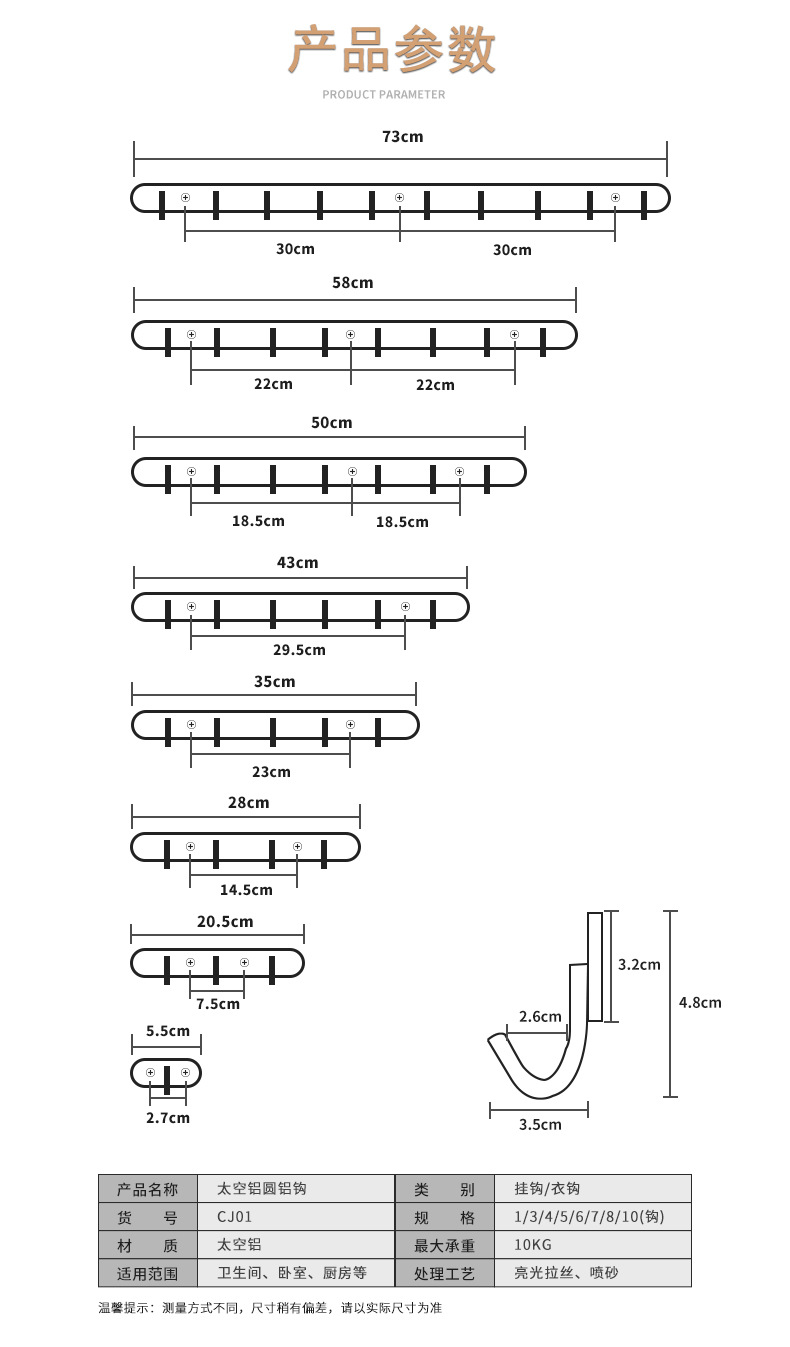 产品参数

PRODUCT PARAMETER

73cm

30cm 30cm

58cm

22cm 22cm

50cm

18.5cm 18.5cm

43cm

29.5cm

35cm

23cm

28cm

14.5cm

20.5cm

7.5cm

5.5cm

2.7cm

3.2cm

4.8cm

2.6cm

3.5cm

| 产品名称 | 太空铝圆铝钩 | 类　　别 | 挂钩/衣钩 |
|---|---|---|---|
| 货　　号 | CJ01 | 规　　格 | 1/3/4/5/6/7/8/10(钩) |
| 材　　质 | 太空铝 | 最大承重 | 10KG |
| 适用范围 | 卫生间、卧室、厨房等 | 处理工艺 | 亮光拉丝、喷砂 |

温馨提示：测量方式不同，尺寸稍有偏差，请以实际尺寸为准