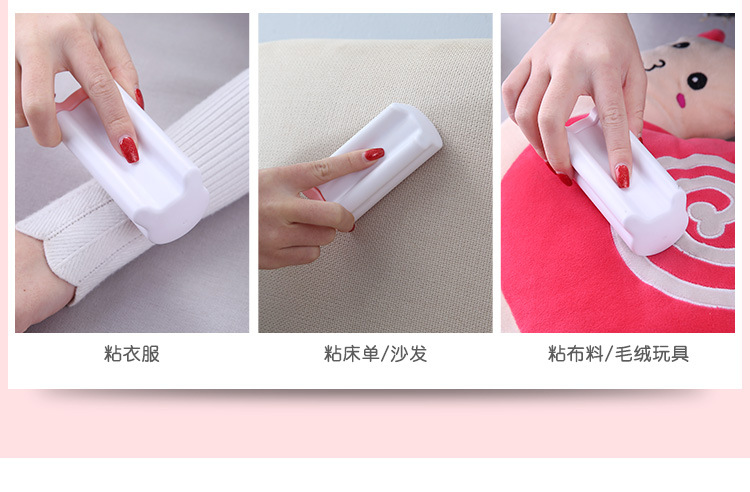 粘衣服

粘床单/沙发

粘布料/毛绒玩具