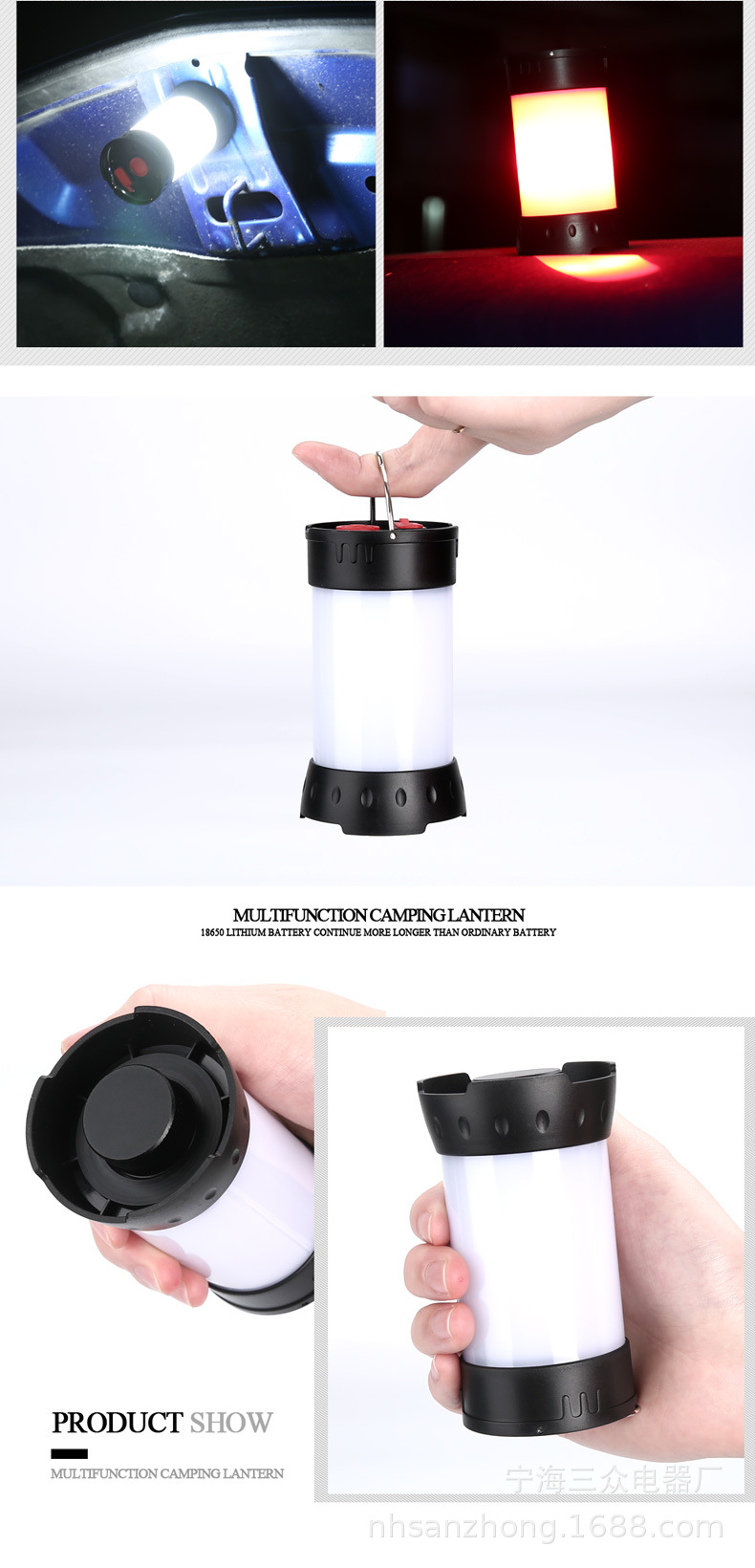 MULTIFUNCTION CAMPING LANTERN
18650 LITHIUM BATTERY CONTINUE MORE LONGER THAN ORDINARY BATTERY

PRODUCT SHOW
MULTIFUNCTION CAMPING LANTERN

宁海三众电器厂
nhsanzhong.1688.com