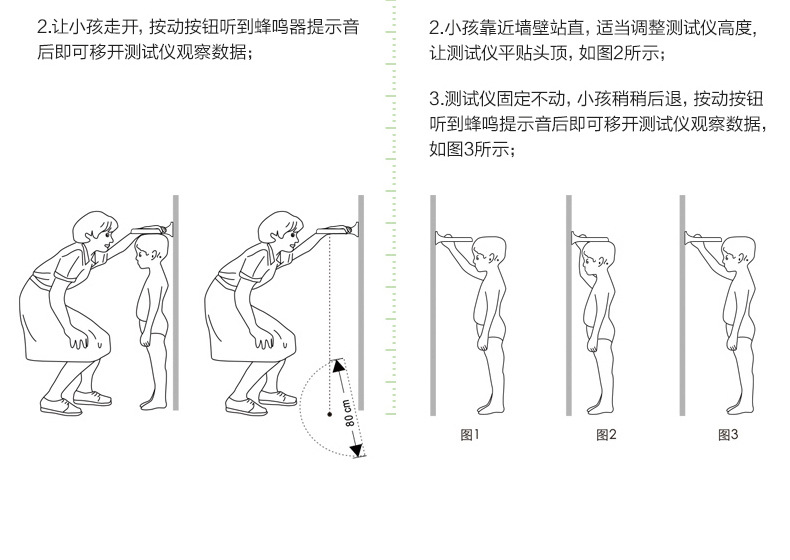 2.让小孩走开，按动按钮听到蜂鸣器提示音后即可移开测试仪观察数据；

80 cm

2.小孩靠近墙壁站直，适当调整测试仪高度，让测试仪平贴头顶，如图2所示；

3.测试仪固定不动，小孩稍稍后退，按动按钮听到蜂鸣提示音后即可移开测试仪观察数据，如图3所示；

图1

图2

图3