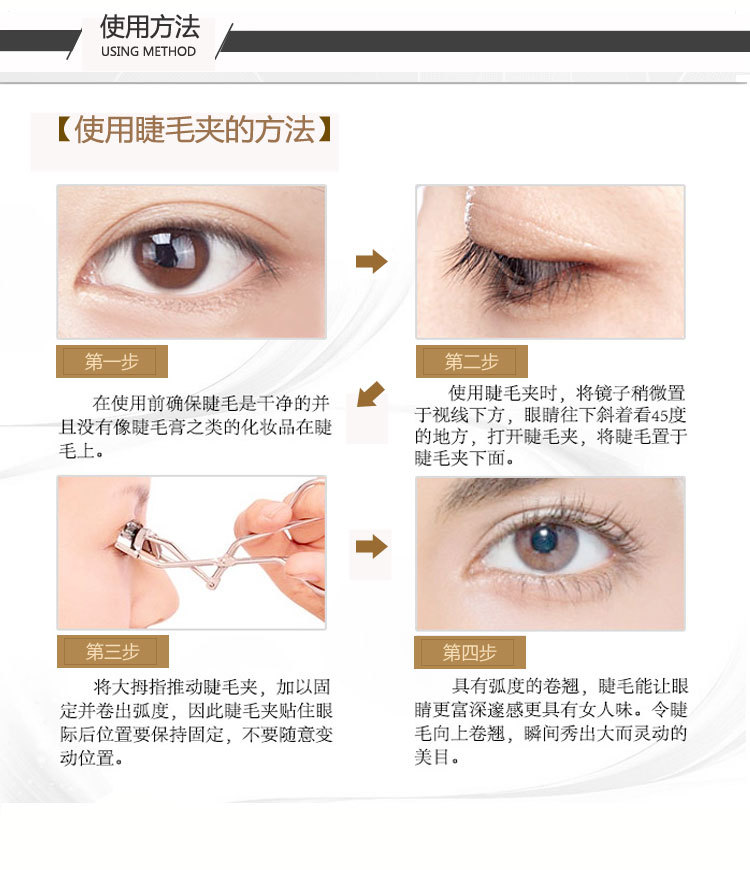 使用方法
USING METHOD

【使用睫毛夹的方法】

第一步

在使用前确保睫毛是干净的并且没有像睫毛膏之类的化妆品在睫毛上。

第二步

使用睫毛夹时，将镜子稍微置于视线下方，眼睛往下斜着看45度的地方，打开睫毛夹，将睫毛置于睫毛夹下面。

第三步

将大拇指推动睫毛夹，加以固定并卷出弧度，因此睫毛夹贴住眼际后位置要保持固定，不要随意变动位置。

第四步

具有弧度的卷翘，睫毛能让眼睛更富深邃感更具有女人味。令睫毛向上卷翘，瞬间秀出大而灵动的美目。