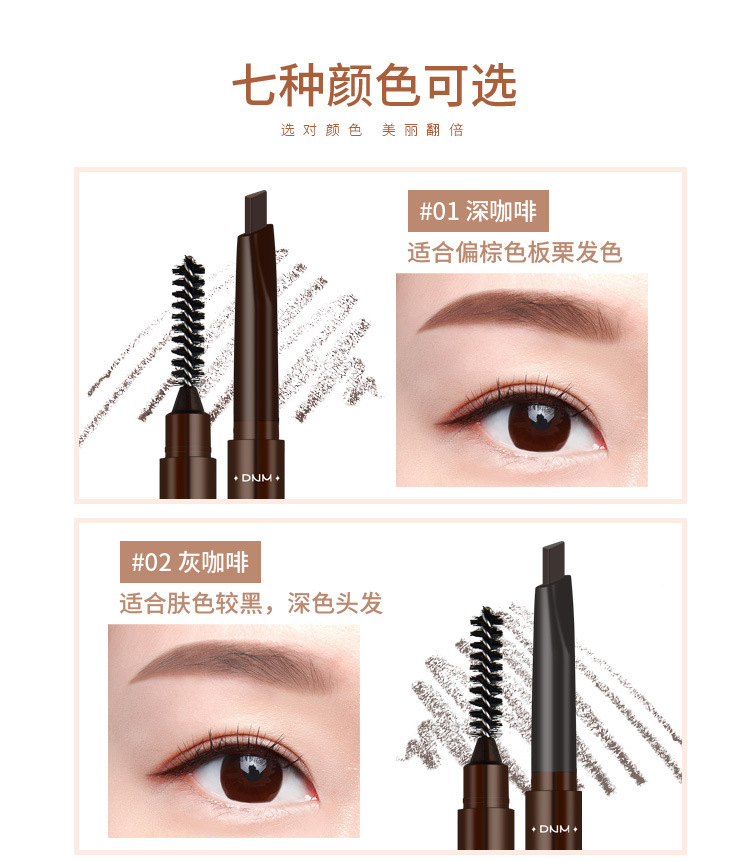 七种颜色可选

选对颜色 美丽翻倍

#01 深咖啡

适合偏棕色板栗发色

DNM

#02 灰咖啡

适合肤色较黑，深色头发

DNM