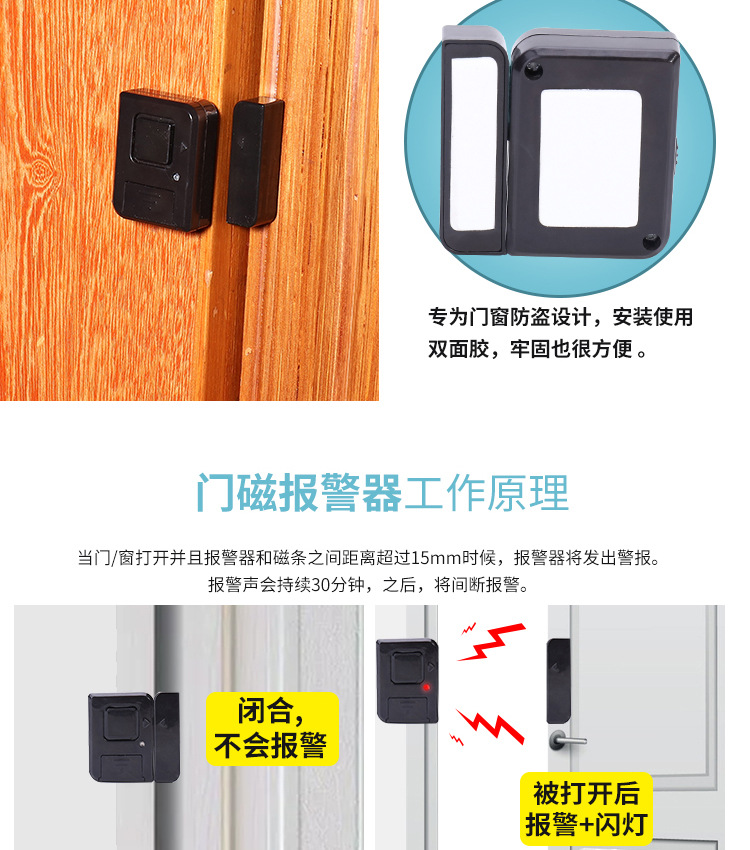 专为门窗防盗设计，安装使用双面胶，牢固也很方便 。

门磁报警器工作原理

当门/窗打开并且报警器和磁条之间距离超过15mm时候，报警器将发出警报。
报警声会持续30分钟，之后，将间断报警。

闭合，
不会报警

被打开后
报警+闪灯