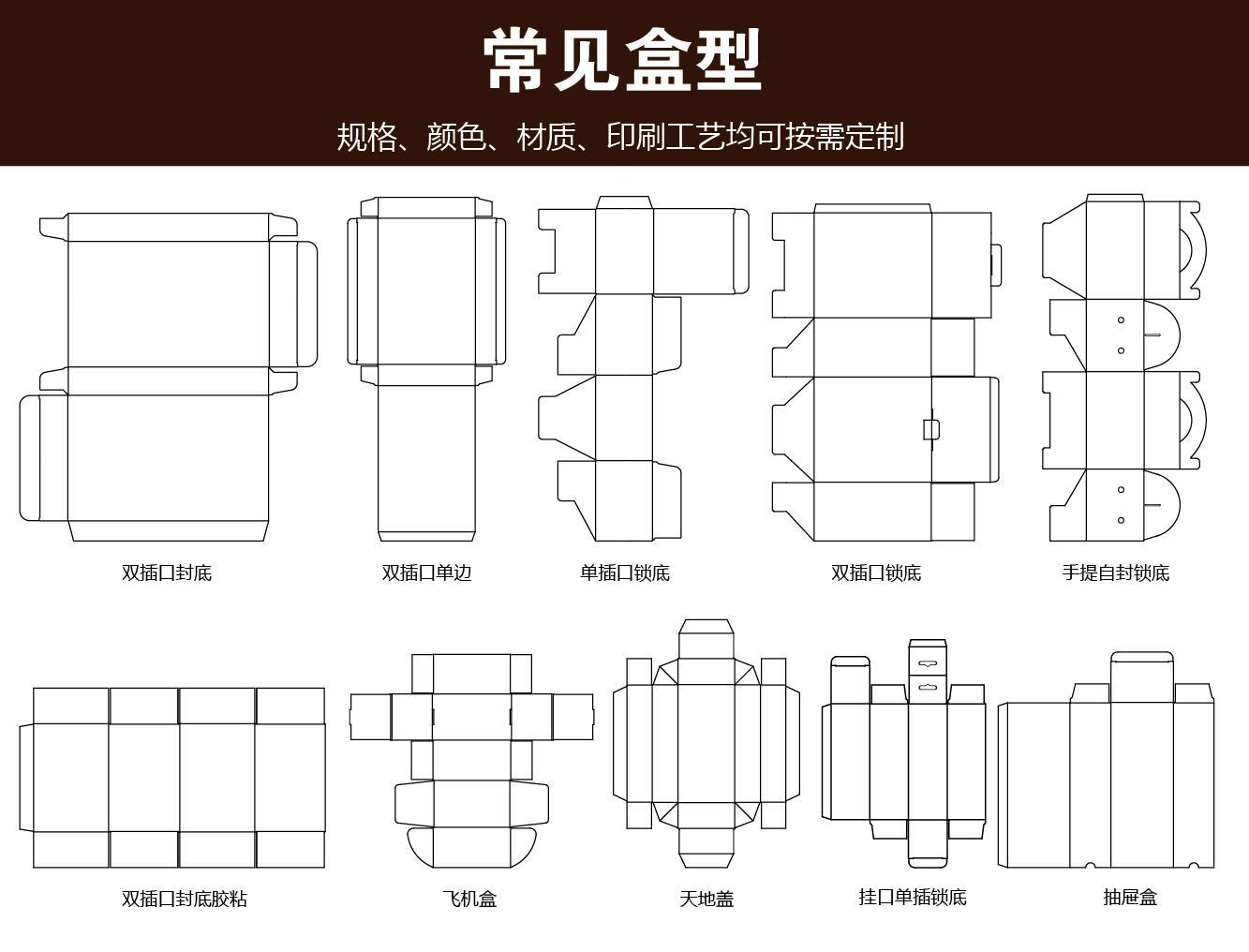 常见盒型

规格、颜色、材质、印刷工艺均可按需定制

双插口封底

双插口单边

单插口锁底

双插口锁底

手提自封锁底

双插口封底胶粘

飞机盒

天地盖

挂口单插锁底

抽屉盒