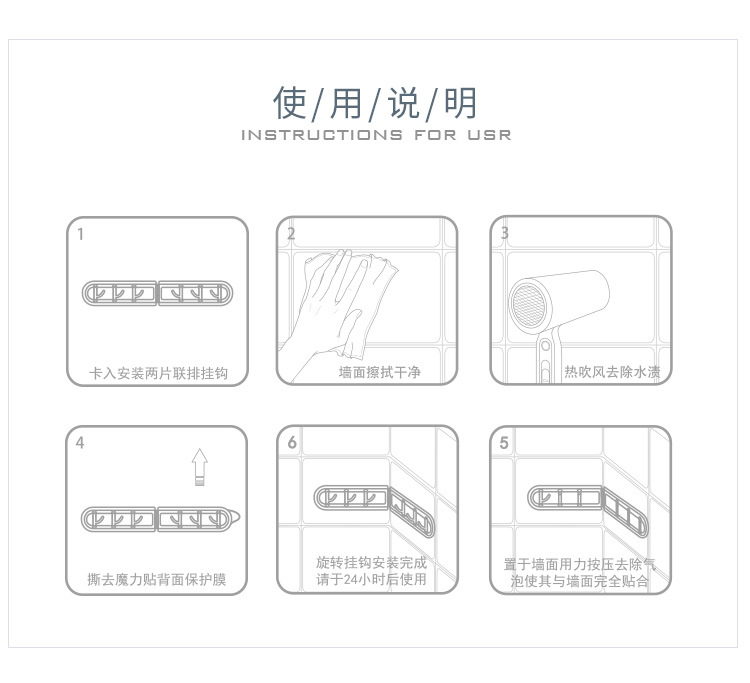 使/用/说/明
INSTRUCTIONS FOR USR

1
卡入安装两片联排挂钩

2
墙面擦拭干净

3
热吹风去除水渍

4
撕去魔力贴背面保护膜

6
旋转挂钩安装完成
请于24小时后使用

5
置于墙面用力按压去除气泡使其与墙面完全贴合