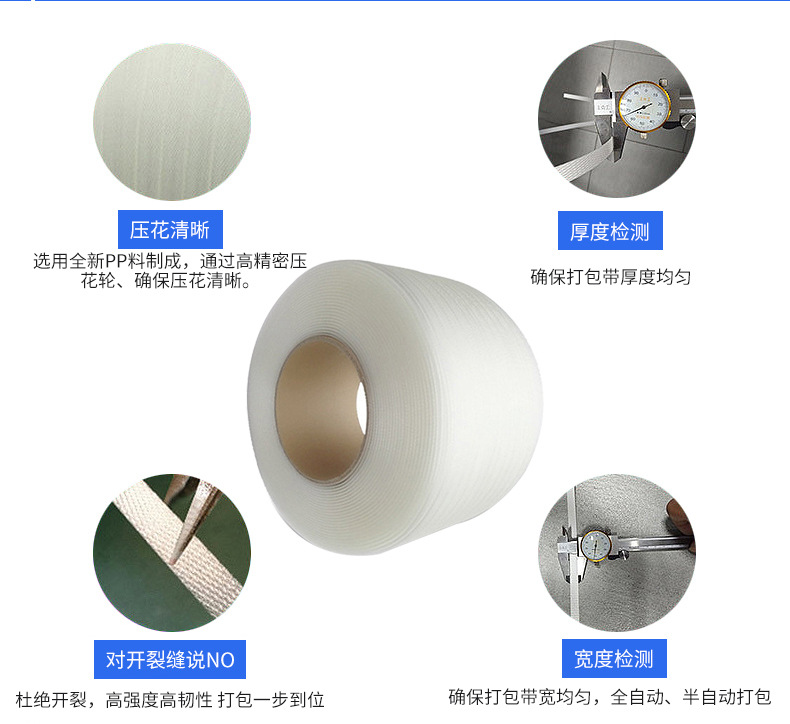 压花清晰

选用全新PP料制成，通过高精密压花轮、确保压花清晰。

厚度检测

确保打包带厚度均匀

对开裂缝说NO

杜绝开裂，高强度高韧性 打包一步到位

宽度检测

确保打包带宽均匀，全自动、半自动打包