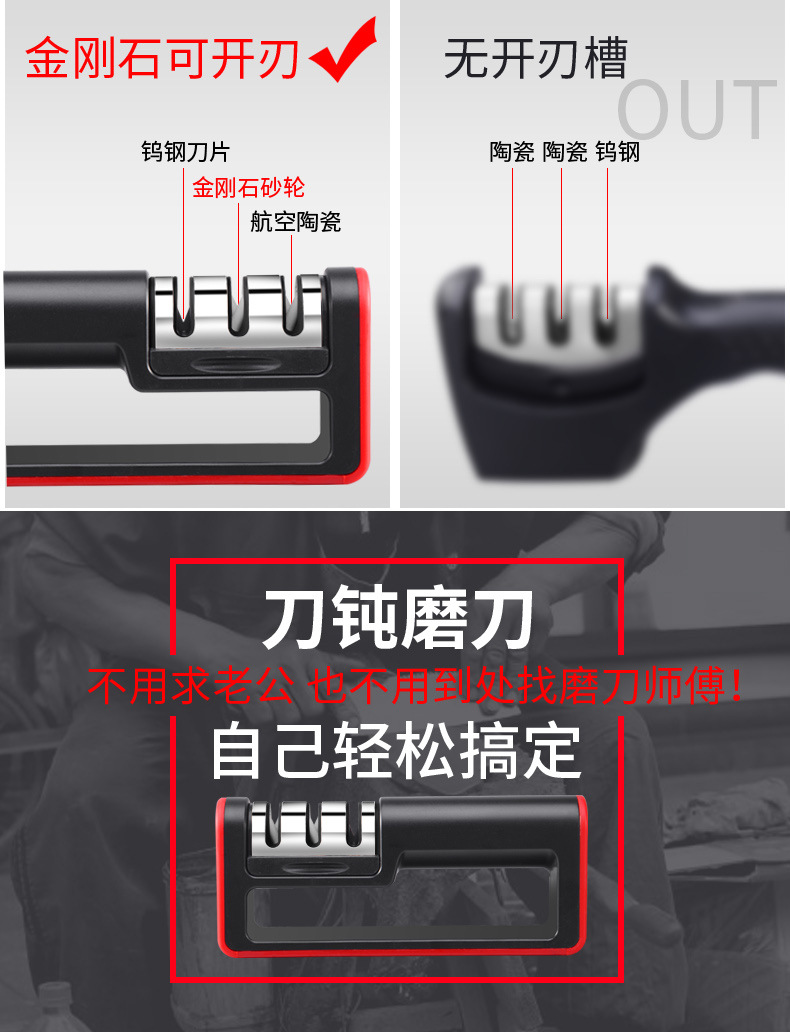 金刚石可开刃

钨钢刀片
金刚石砂轮
航空陶瓷

无开刃槽
OUT

陶瓷 陶瓷 钨钢

刀钝磨刀
不用求老公 也不用到处找磨刀师傅！
自己轻松搞定