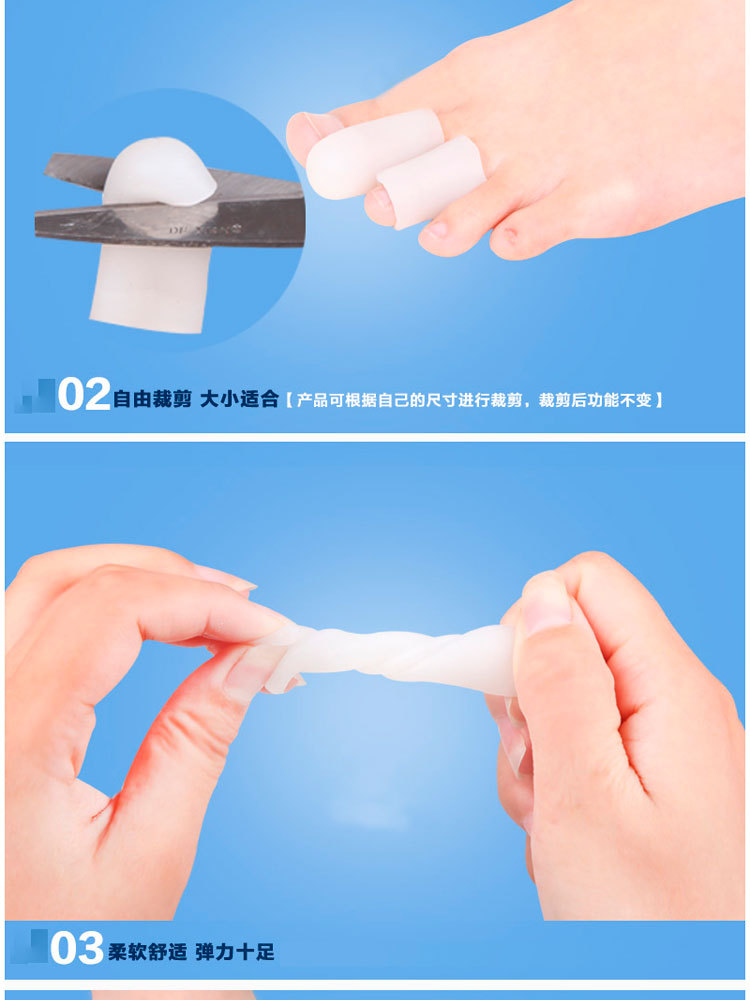 02 自由裁剪 大小适合【产品可根据自己的尺寸进行裁剪，裁剪后功能不变】

03 柔软舒适 弹力十足