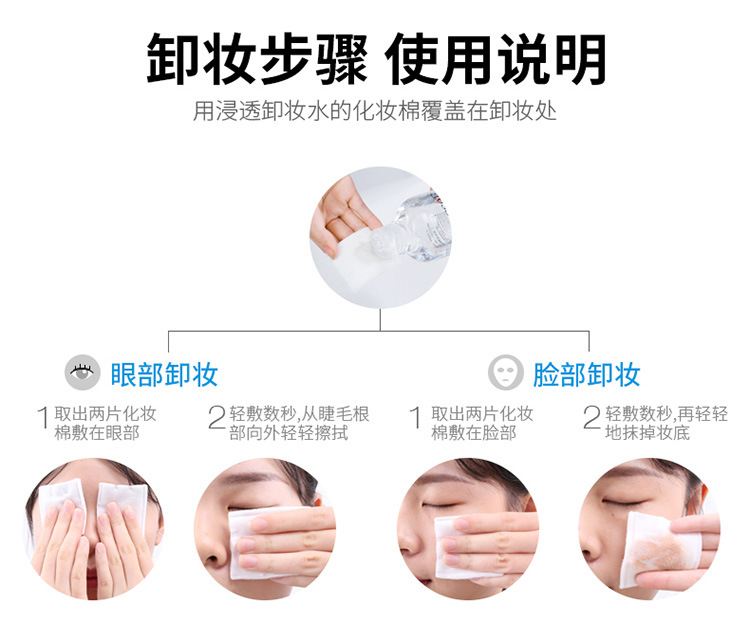 卸妆步骤 使用说明

用浸透卸妆水的化妆棉覆盖在卸妆处

眼部卸妆

1 取出两片化妆棉敷在眼部

2 轻敷数秒,从睫毛根部向外轻轻擦拭

脸部卸妆

1 取出两片化妆棉敷在脸部

2 轻敷数秒,再轻轻地抹掉妆底