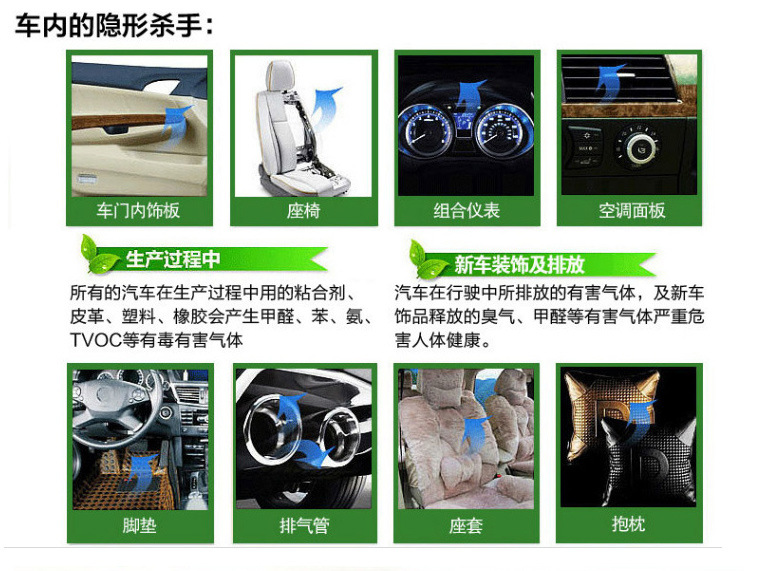 车内的隐形杀手：

车门内饰板

座椅

组合仪表

空调面板

生产过程中

所有的汽车在生产过程中用的粘合剂、皮革、塑料、橡胶会产生甲醛、苯、氨、TVOC等有毒有害气体

新车装饰及排放

汽车在行驶中所排放的有害气体，及新车饰品释放的臭气、甲醛等有害气体严重危害人体健康。

脚垫

排气管

座套

抱枕