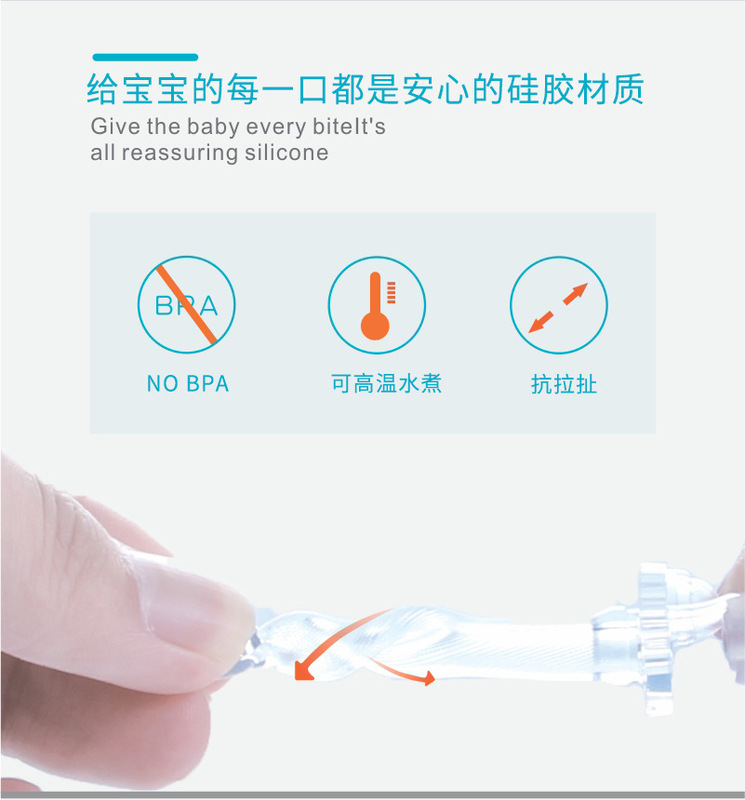 给宝宝的每一口都是安心的硅胶材质

Give the baby every biteIt's all reassuring silicone

BPA

NO BPA

可高温水煮

抗拉扯