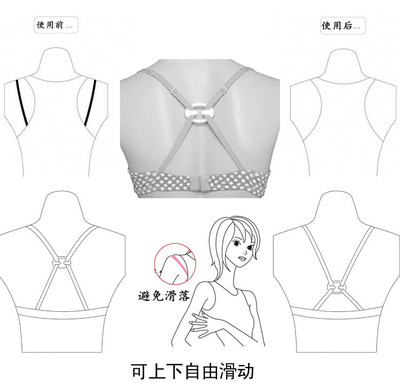 使用前...

使用后...

避免滑落

可上下自由滑动