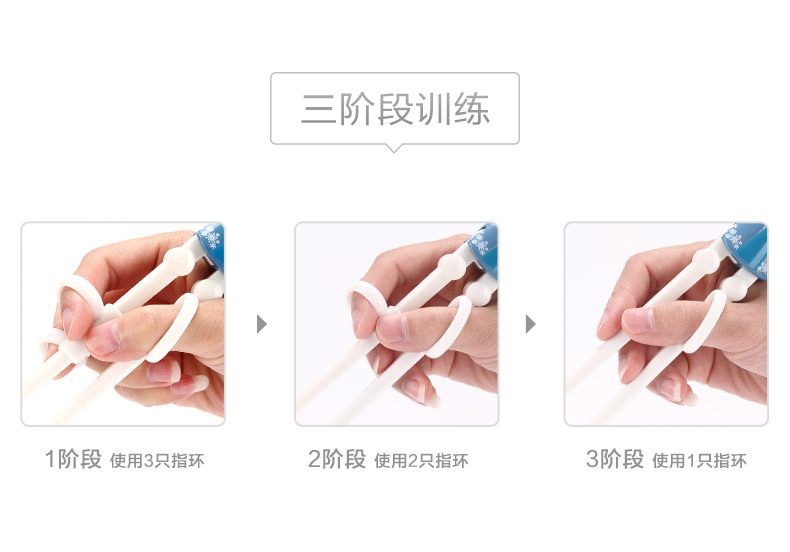 三阶段训练

1阶段 使用3只指环

2阶段 使用2只指环

3阶段 使用1只指环