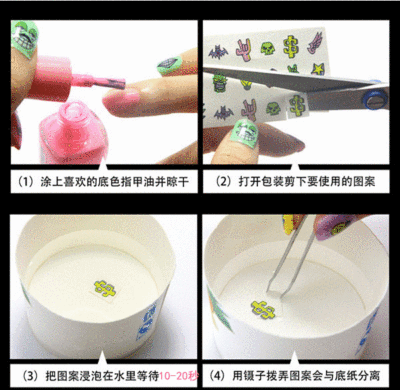 （1）涂上喜欢的底色指甲油并晾干

（2）打开包装剪下要使用的图案

（3）把图案浸泡在水里等待10-20秒

（4）用镊子拨弄图案会与底纸分离