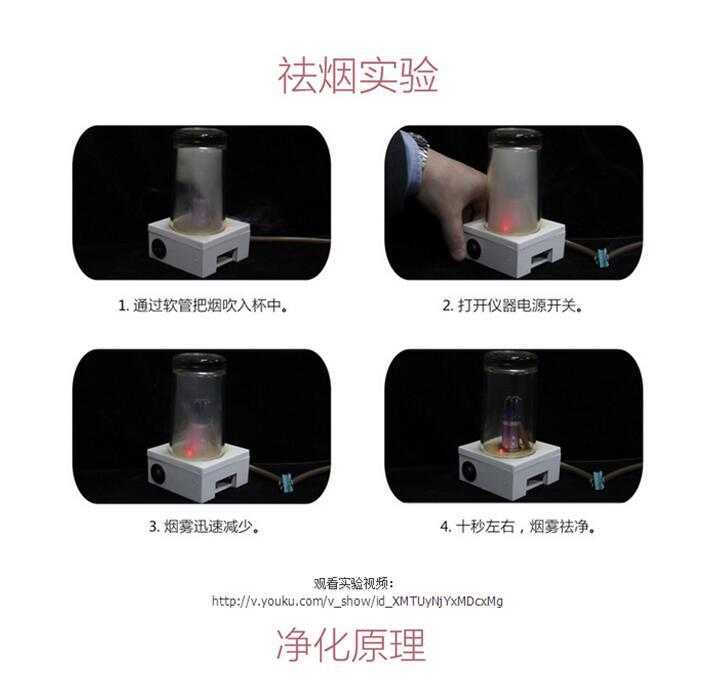 祛烟实验

1. 通过软管把烟吹入杯中。

2. 打开仪器电源开关。

3. 烟雾迅速减少。

4. 十秒左右，烟雾祛净。

观看实验视频：
http://v.youku.com/v_show/id_XMTUyNjYxMDcxMg

净化原理