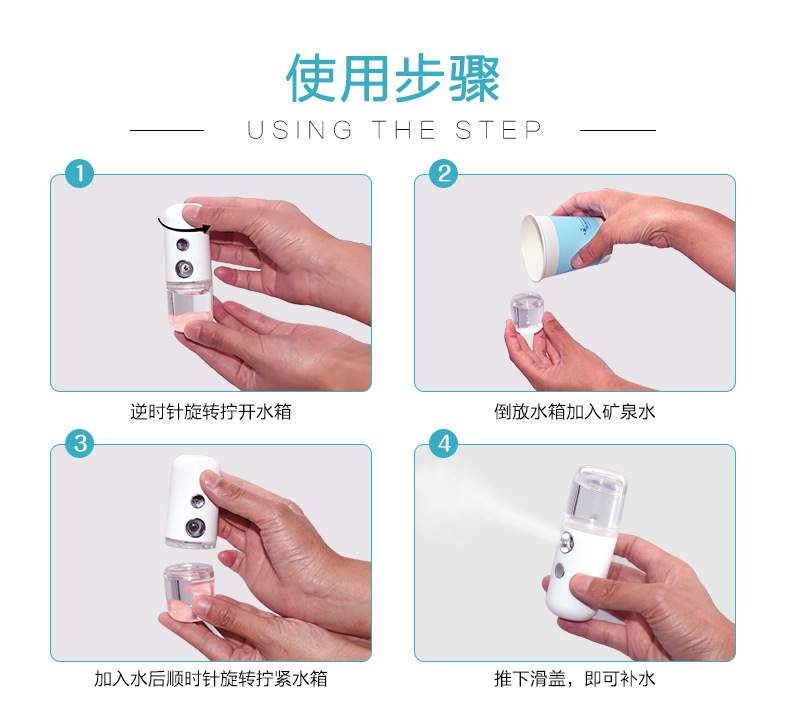 使用步骤

USING THE STEP

1

逆时针旋转拧开水箱

2

倒放水箱加入矿泉水

3

加入水后顺时针旋转拧紧水箱

4

推下滑盖，即可补水