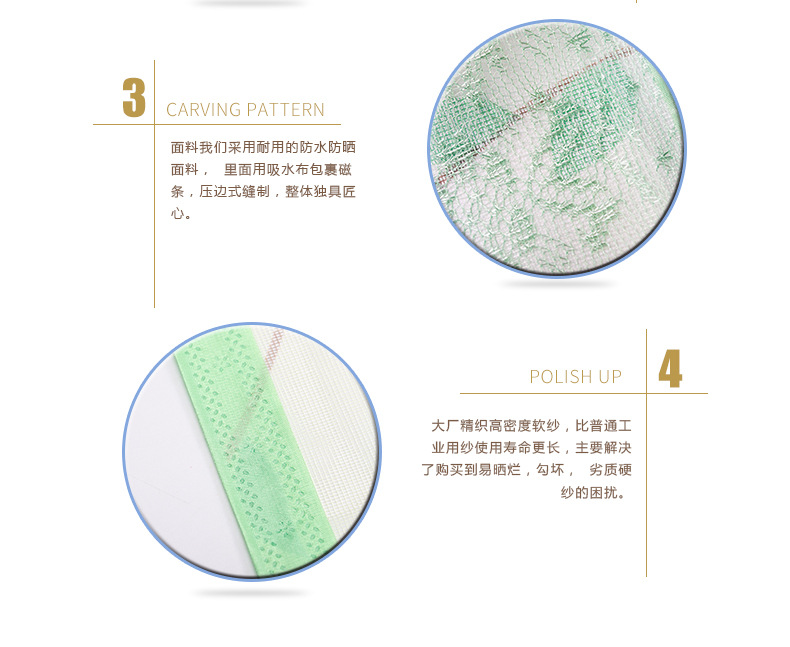 3 CARVING PATTERN

面料我们采用耐用的防水防晒面料， 里面用吸水布包裹磁条，压边式缝制，整体独具匠心。

POLISH UP 4

大厂精织高密度软纱，比普通工业用纱使用寿命更长，主要解决了购买到易晒烂，勾坏， 劣质硬纱的困扰。