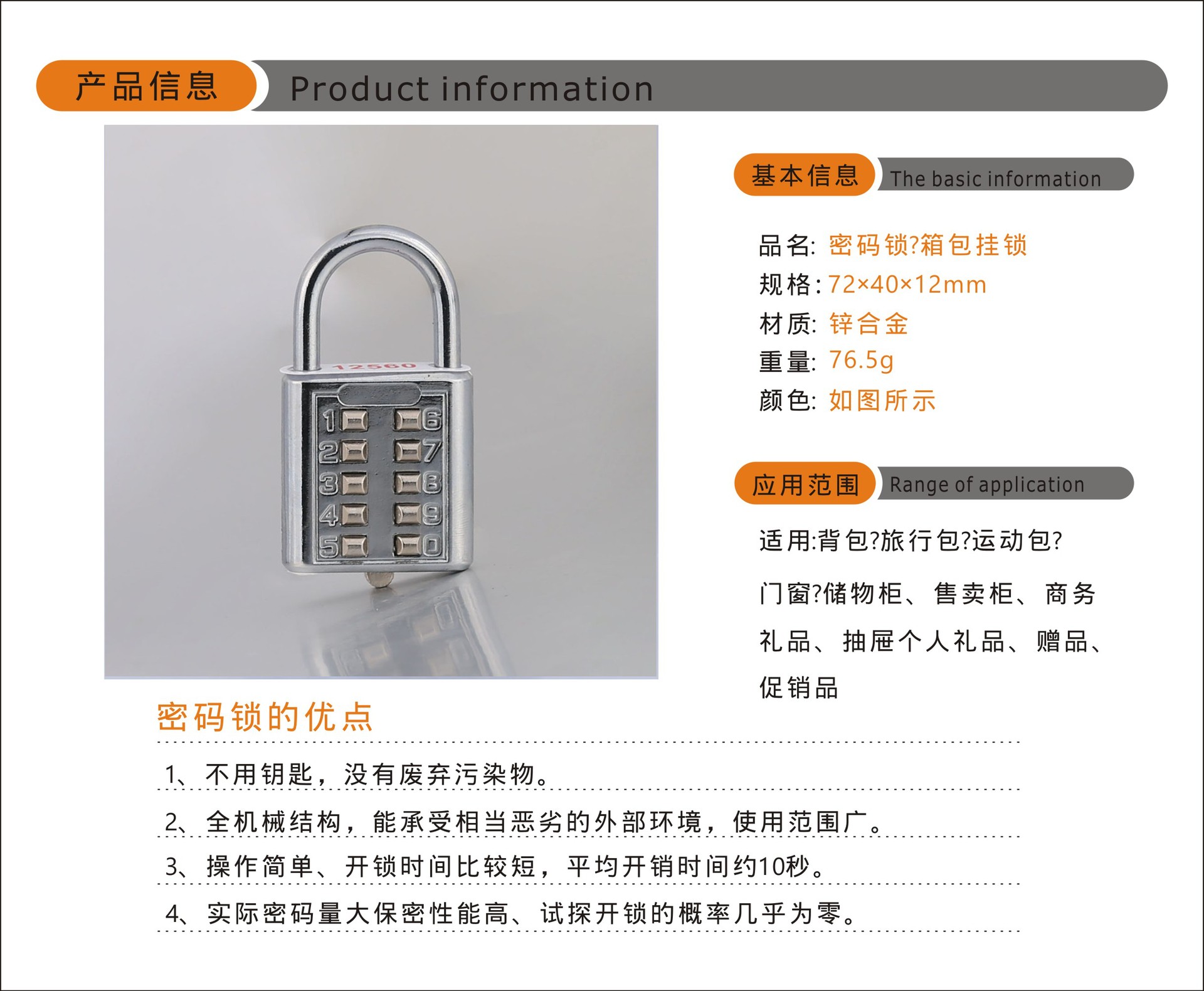 产品信息 Product information

12560

1 6
2 7
3 8
4 9
5 0

基本信息 The basic information

品名: 密码锁?箱包挂锁
规格: 72×40×12mm
材质: 锌合金
重量: 76.5g
颜色: 如图所示

应用范围 Range of application

适用:背包?旅行包?运动包?门窗?储物柜、售卖柜、商务礼品、抽屉个人礼品、赠品、促销品

密码锁的优点

1、不用钥匙，没有废弃污染物。

2、全机械结构，能承受相当恶劣的外部环境，使用范围广。

3、操作简单、开锁时间比较短，平均开销时间约10秒。

4、实际密码量大保密性能高、试探开锁的概率几乎为零。