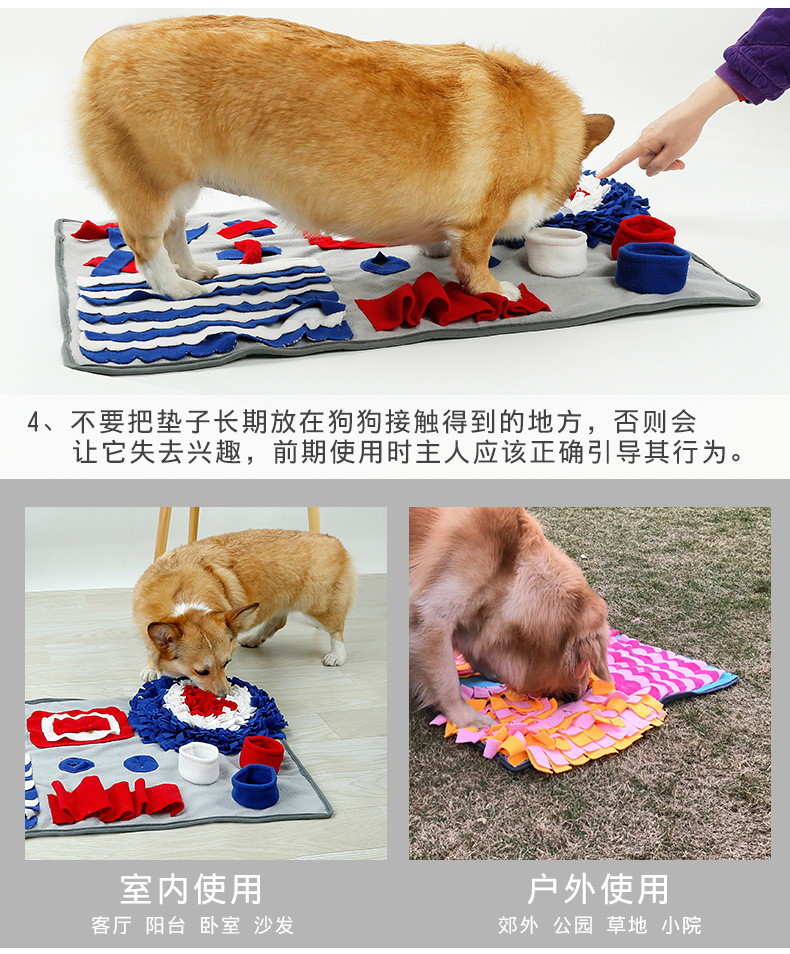 4、不要把垫子长期放在狗狗接触得到的地方，否则会让它失去兴趣，前期使用时主人应该正确引导其行为。

室内使用
客厅 阳台 卧室 沙发

户外使用
郊外 公园 草地 小院