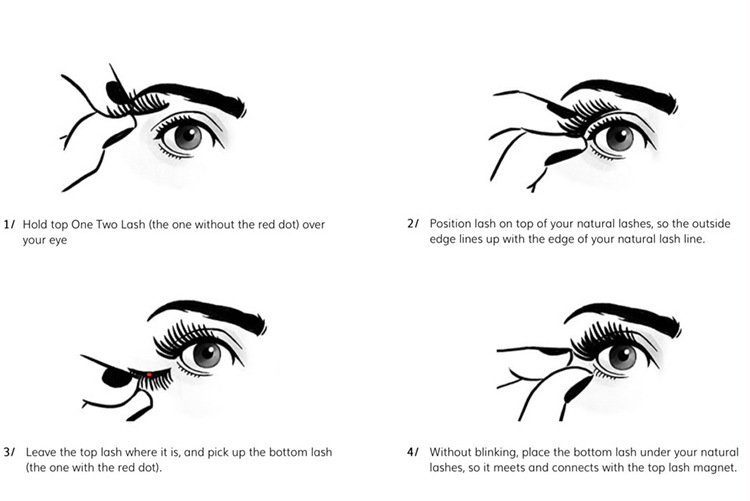 1/ Hold top One Two Lash (the one without the red dot) over your eye

2/ Position lash on top of your natural lashes, so the outside edge lines up with the edge of your natural lash line.

3/ Leave the top lash where it is, and pick up the bottom lash (the one with the red dot).

4/ Without blinking, place the bottom lash under your natural lashes, so it meets and connects with the top lash magnet.