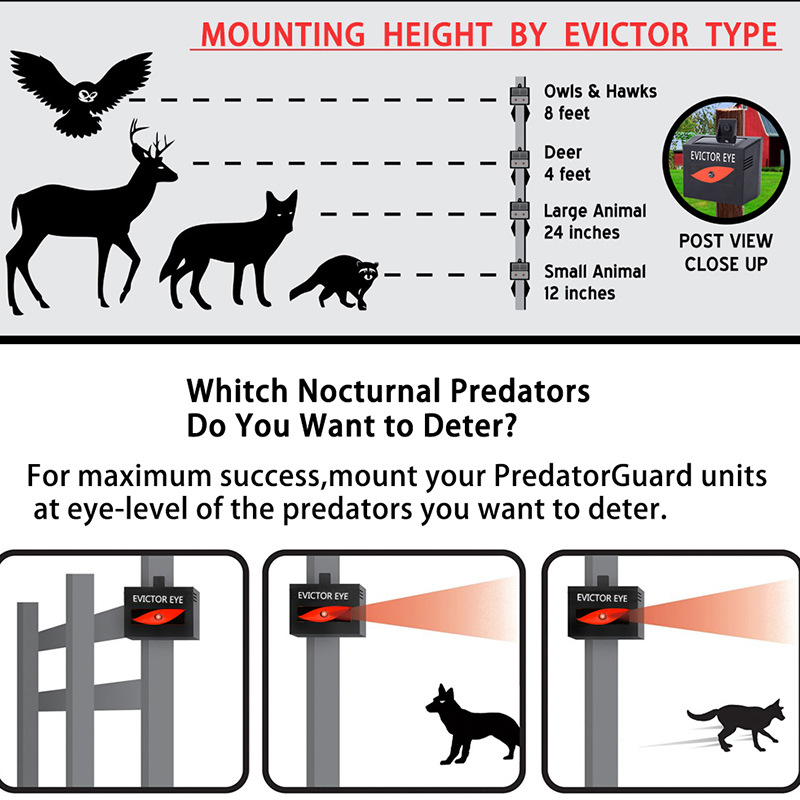 MOUNTING HEIGHT BY EVICTOR TYPE

Owls & Hawks
8 feet

Deer
4 feet

Large Animal
24 inches

Small Animal
12 inches

EVICTOR EYE

POST VIEW
CLOSE UP

Whitch Nocturnal Predators
Do You Want to Deter?

For maximum success,mount your PredatorGuard units at eye-level of the predators you want to deter.

EVICTOR EYE

EVICTOR EYE

EVICTOR EYE