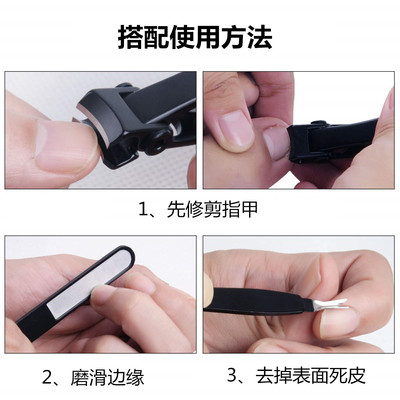 搭配使用方法

1、先修剪指甲

2、磨滑边缘

3、去掉表面死皮