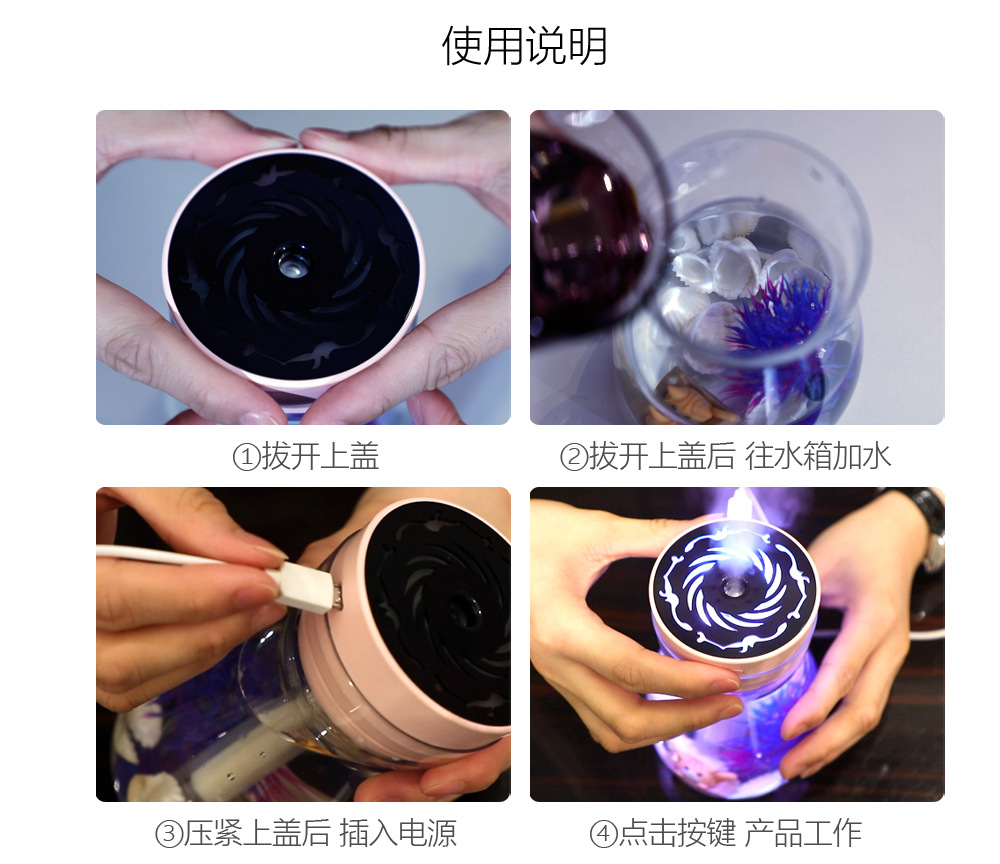 使用说明

①拔开上盖

②拔开上盖后 往水箱加水

③压紧上盖后 插入电源

④点击按键 产品工作