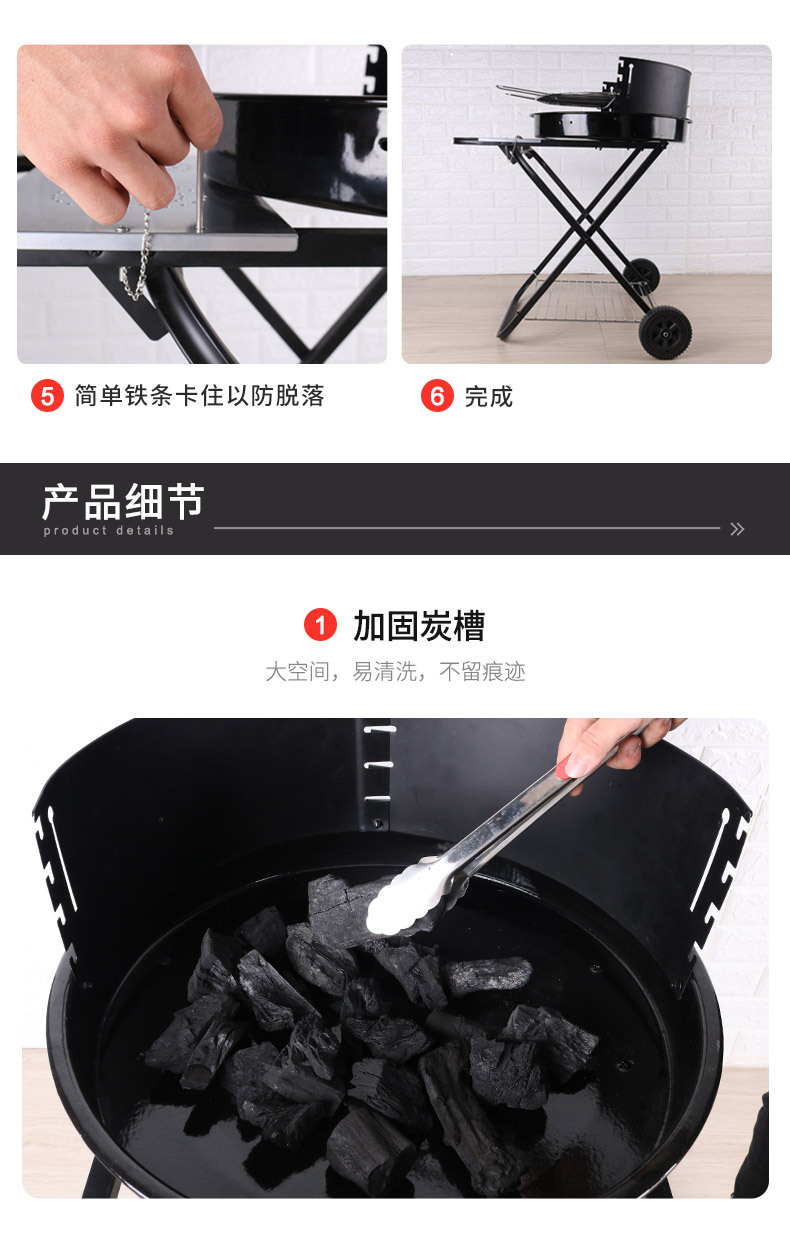 5 简单铁条卡住以防脱落

6 完成

产品细节
product details

1 加固炭槽
大空间，易清洗，不留痕迹