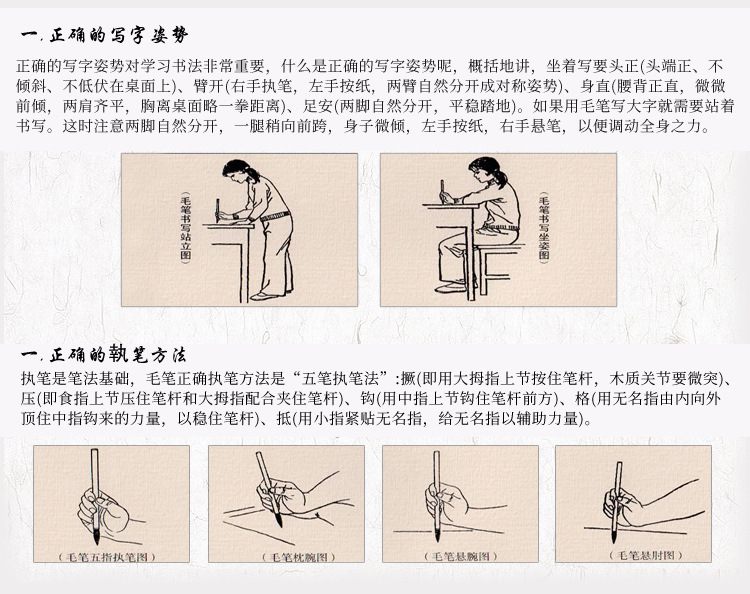 一. 正确的写字姿势

正确的写字姿势对学习书法非常重要，什么是正确的写字姿势呢，概括地讲，坐着写要头正(头端正、不倾斜、不低伏在桌面上)、臂开(右手执笔，左手按纸，两臂自然分开成对称姿势)、身直(腰背正直，微微前倾，两肩齐平，胸离桌面略一拳距离)、足安(两脚自然分开，平稳踏地)。如果用毛笔写大字就需要站着书写。这时注意两脚自然分开，一腿稍向前跨，身子微倾，左手按纸，右手悬笔，以便调动全身之力。

（毛笔书写站立图）

（毛笔书写坐姿图）

一. 正确的執笔方法

执笔是笔法基础，毛笔正确执笔方法是“五笔执笔法”:擫(即用大拇指上节按住笔杆，木质关节要微突)、压(即食指上节压住笔杆和大拇指配合夹住笔杆)、钩(用中指上节钩住笔杆前方)、格(用无名指由内向外顶住中指钩来的力量，以稳住笔杆)、抵(用小指紧贴无名指，给无名指以辅助力量)。

（毛笔五指执笔图）

（毛笔枕腕图）

（毛笔悬腕图）

（毛笔悬肘图）