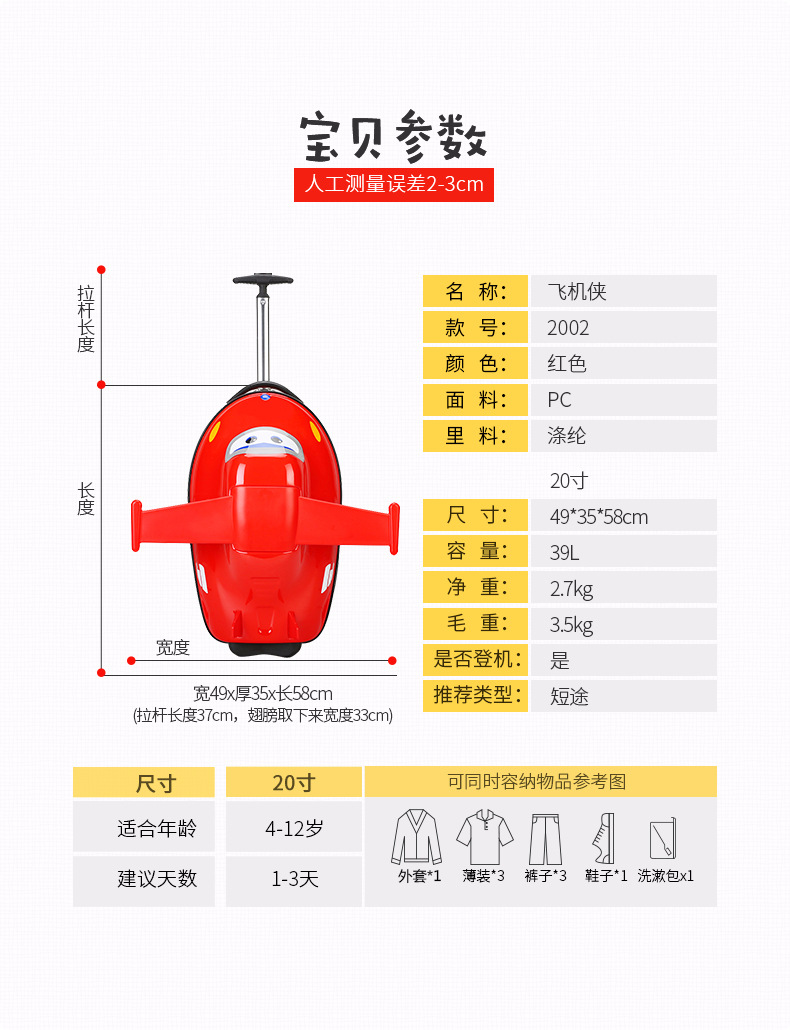 宝贝参数

人工测量误差2-3cm

拉杆长度

长度

宽度

宽49x厚35x长58cm
(拉杆长度37cm，翅膀取下来宽度33cm)

| 名 称: | 飞机侠 |
|---|---|
| 款 号: | 2002 |
| 颜 色: | 红色 |
| 面 料: | PC |
| 里 料: | 涤纶 |
| | 20寸 |
| 尺 寸: | 49*35*58cm |
| 容 量: | 39L |
| 净 重: | 2.7kg |
| 毛 重: | 3.5kg |
| 是否登机: | 是 |
| 推荐类型: | 短途 |

| 尺寸 | 20寸 | 可同时容纳物品参考图 |
|---|---|---|
| 适合年龄 | 4-12岁 | 外套*1 薄装*3 裤子*3 鞋子*1 洗漱包x1 |
| 建议天数 | 1-3天 | |