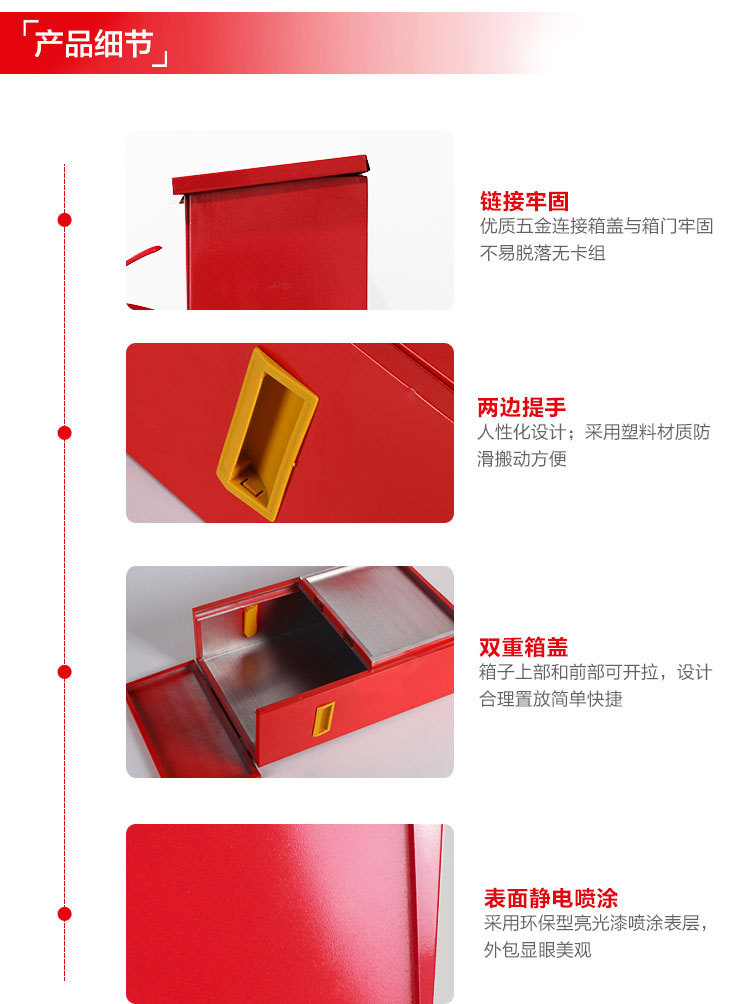 「产品细节」

链接牢固
优质五金连接箱盖与箱门牢固不易脱落无卡组

两边提手
人性化设计；采用塑料材质防滑搬动方便

双重箱盖
箱子上部和前部可开拉，设计合理置放简单快捷

表面静电喷涂
采用环保型亮光漆喷涂表层，外包显眼美观