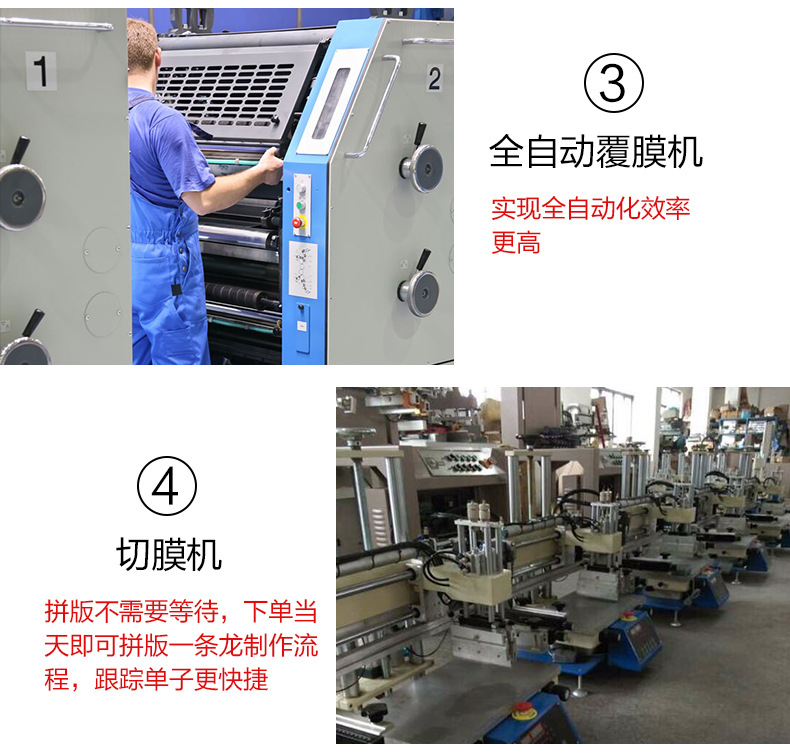 1

2

③
全自动覆膜机
实现全自动化效率更高

④
切膜机
拼版不需要等待，下单当天即可拼版一条龙制作流程，跟踪单子更快捷