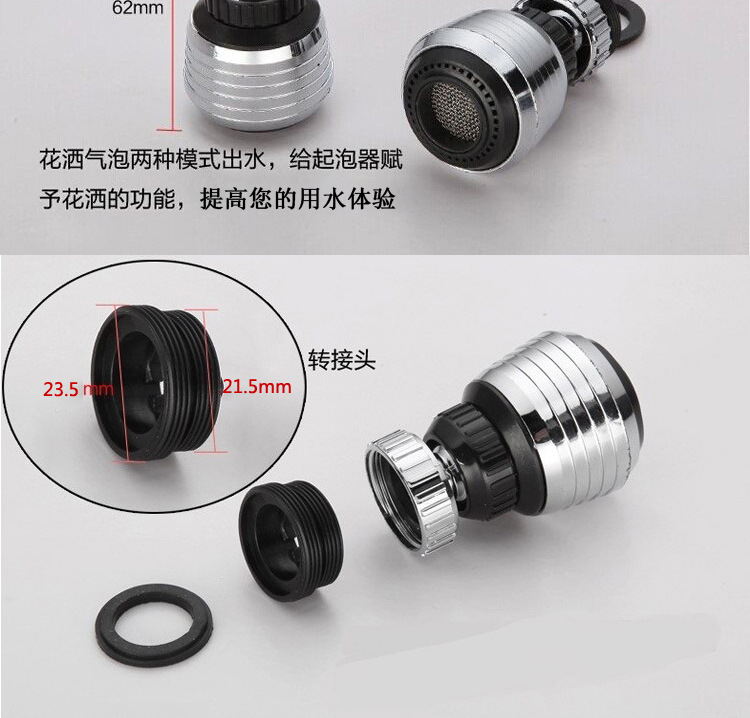 62mm

花洒气泡两种模式出水，给起泡器赋予花洒的功能，提高您的用水体验

23.5 mm

21.5mm

转接头