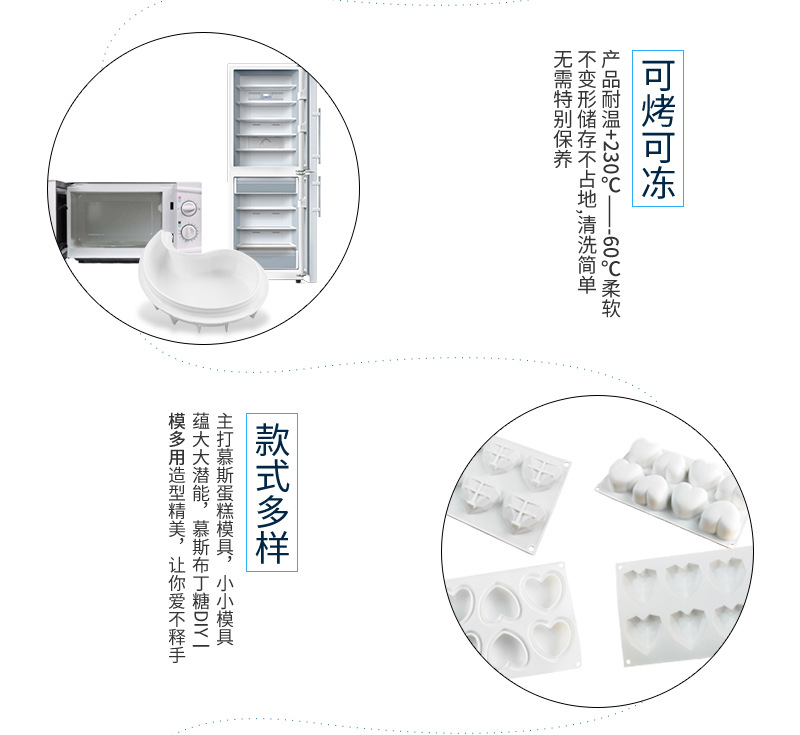 可烤可冻

产品耐温+230℃——-60℃柔软不变形储存不占地，清洗简单无需特别保养

款式多样

主打慕斯蛋糕模具，小小模具蕴大大潜能，慕斯布丁糖DIY一模多用造型精美，让你爱不释手