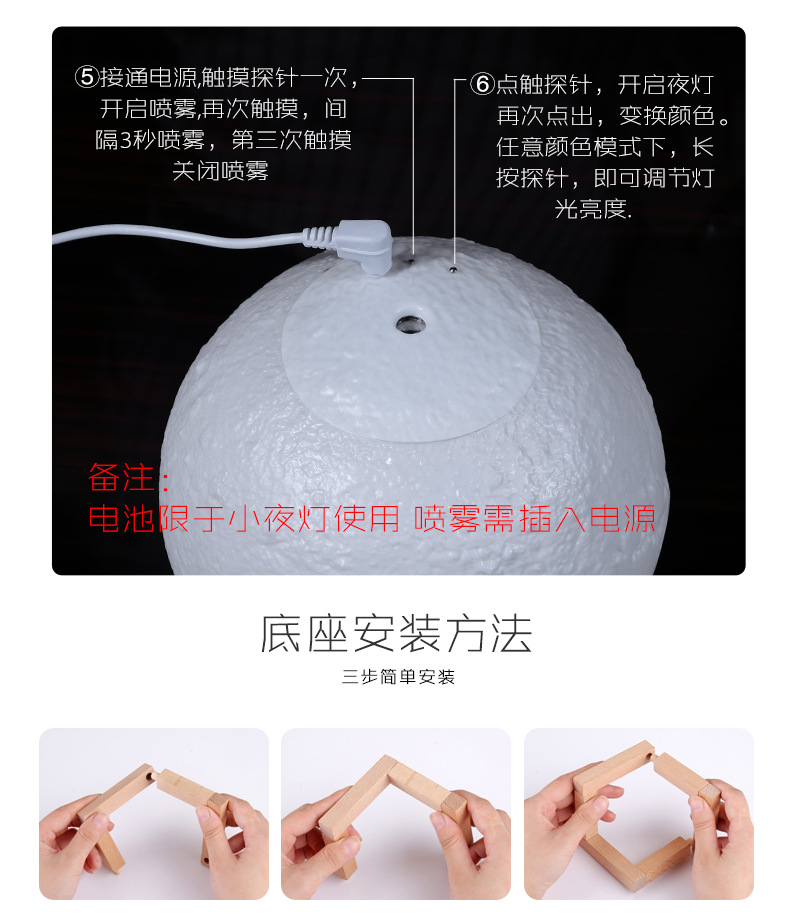 ⑤接通电源,触摸探针一次，开启喷雾,再次触摸，间隔3秒喷雾，第三次触摸关闭喷雾

⑥点触探针，开启夜灯再次点出，变换颜色。任意颜色模式下，长按探针，即可调节灯光亮度.

备注：
电池限于小夜灯使用 喷雾需插入电源

底座安装方法
三步简单安装