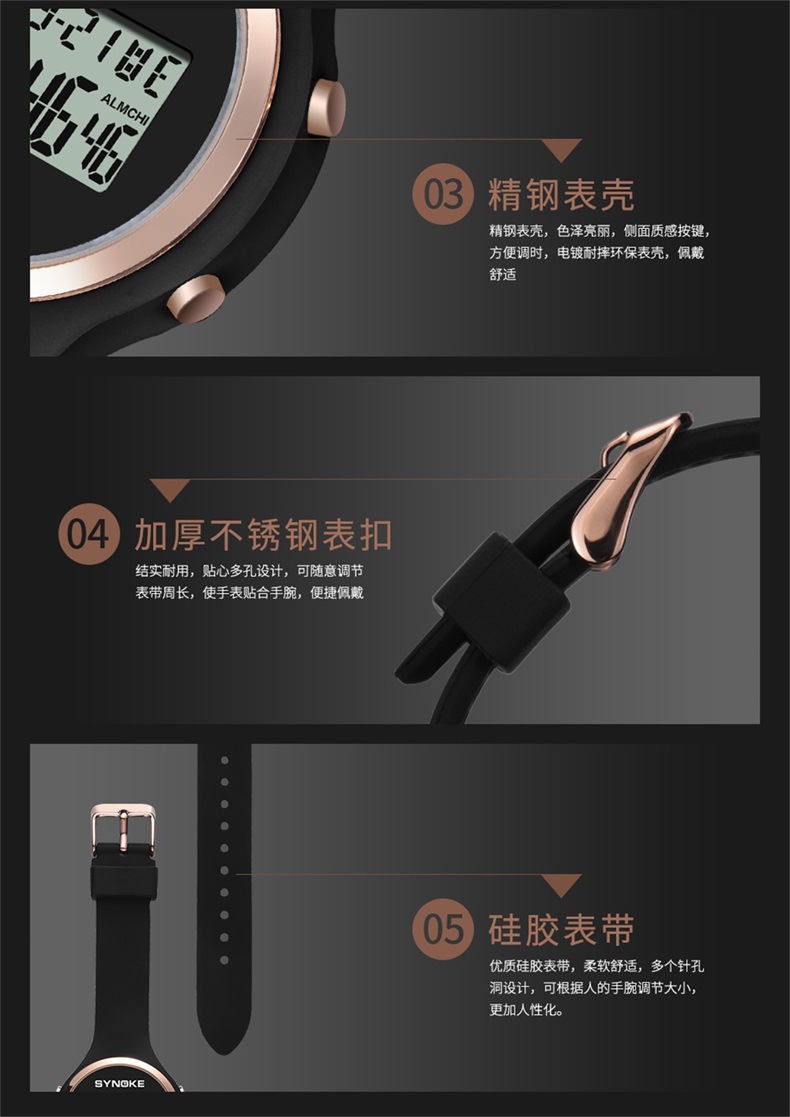 ALMCHI

03 精钢表壳

精钢表壳，色泽亮丽，侧面质感按键，方便调时，电镀耐摔环保表壳，佩戴舒适

04 加厚不锈钢表扣

结实耐用，贴心多孔设计，可随意调节表带周长，使手表贴合手腕，便捷佩戴

05 硅胶表带

优质硅胶表带，柔软舒适，多个针孔洞设计，可根据人的手腕调节大小，更加人性化。

SYNOKE