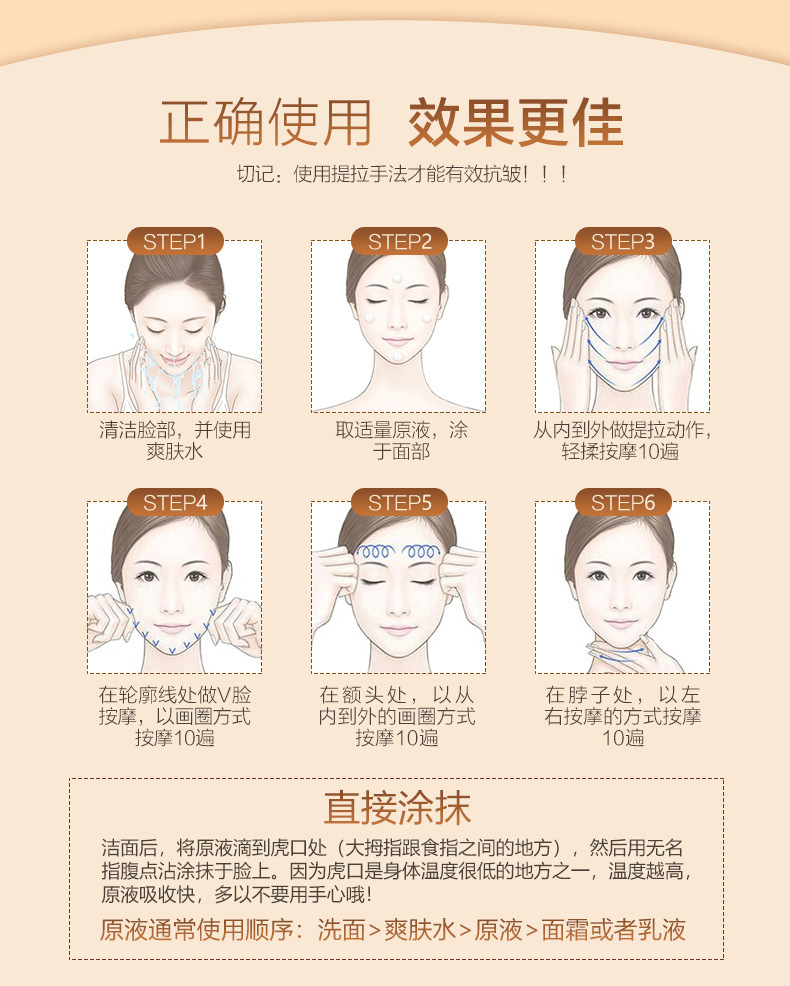 正确使用 效果更佳

切记：使用提拉手法才能有效抗皱！！！

STEP1
清洁脸部，并使用爽肤水

STEP2
取适量原液，涂于面部

STEP3
从内到外做提拉动作，轻揉按摩10遍

STEP4
在轮廓线处做V脸按摩，以画圈方式按摩10遍

STEP5
在额头处，以从内到外的画圈方式按摩10遍

STEP6
在脖子处，以左右按摩的方式按摩10遍

直接涂抹

洁面后，将原液滴到虎口处（大拇指跟食指之间的地方），然后用无名指腹点沾涂抹于脸上。因为虎口是身体温度很低的地方之一，温度越高，原液吸收快，多以不要用手心哦！

原液通常使用顺序：洗面>爽肤水>原液>面霜或者乳液