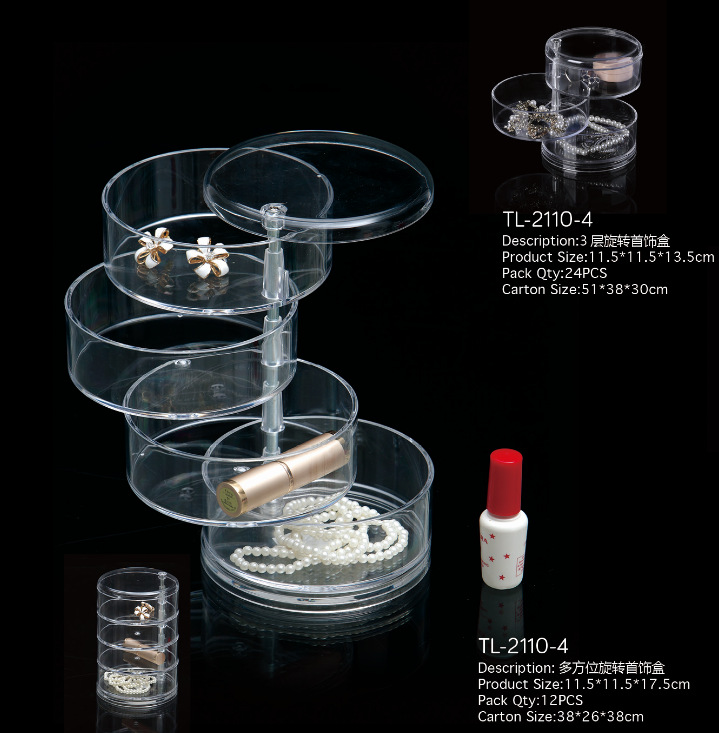 TL-2110-4
Description:3 层旋转首饰盒
Product Size:11.5*11.5*13.5cm
Pack Qty:24PCS
Carton Size:51*38*30cm

TL-2110-4
Description: 多方位旋转首饰盒
Product Size:11.5*11.5*17.5cm
Pack Qty:12PCS
Carton Size:38*26*38cm