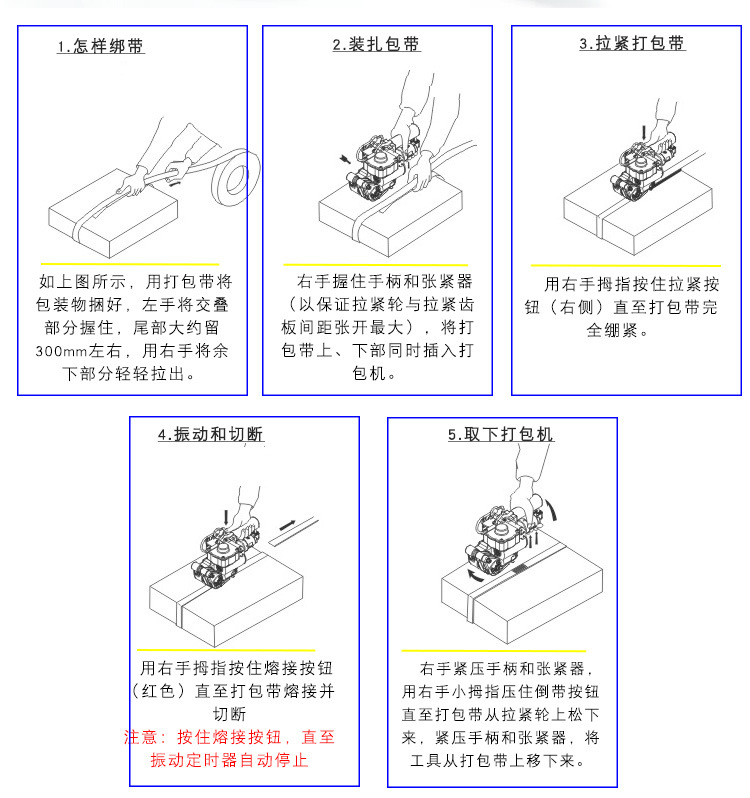 1.怎样绑带

如上图所示，用打包带将包装物捆好，左手将交叠部分握住，尾部大约留300mm左右，用右手将余下部分轻轻拉出。

2.装扎包带

右手握住手柄和张紧器（以保证拉紧轮与拉紧齿板间距张开最大），将打包带上、下部同时插入打包机。

3.拉紧打包带

用右手拇指按住拉紧按钮（右侧）直至打包带完全绷紧。

4.振动和切断

用右手拇指按住熔接按钮（红色）直至打包带熔接并切断

注意：按住熔接按钮，直至振动定时器自动停止

5.取下打包机

右手紧压手柄和张紧器，用右手小拇指压住倒带按钮直至打包带从拉紧轮上松下来，紧压手柄和张紧器，将工具从打包带上移下来。