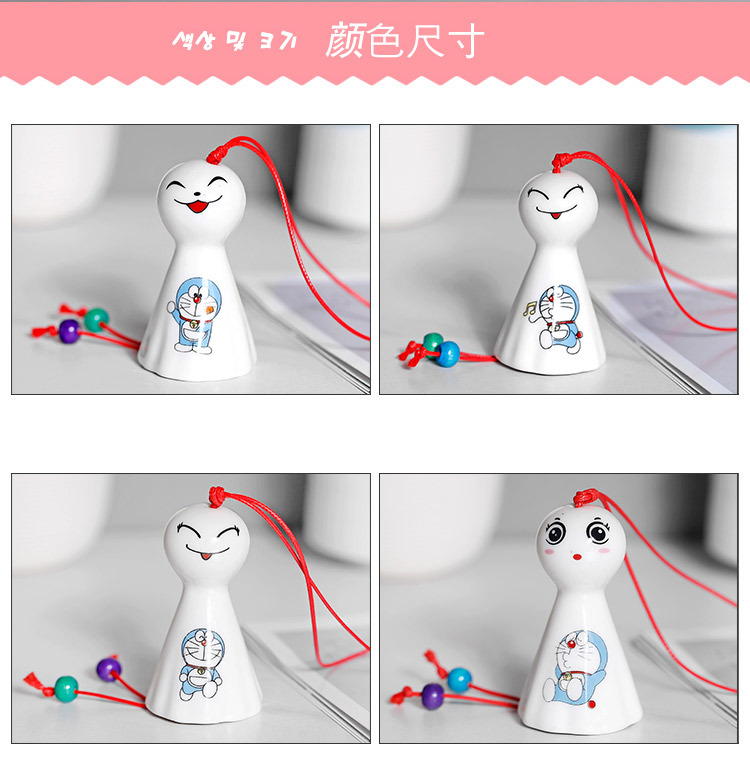 색상 및 크기 颜色尺寸