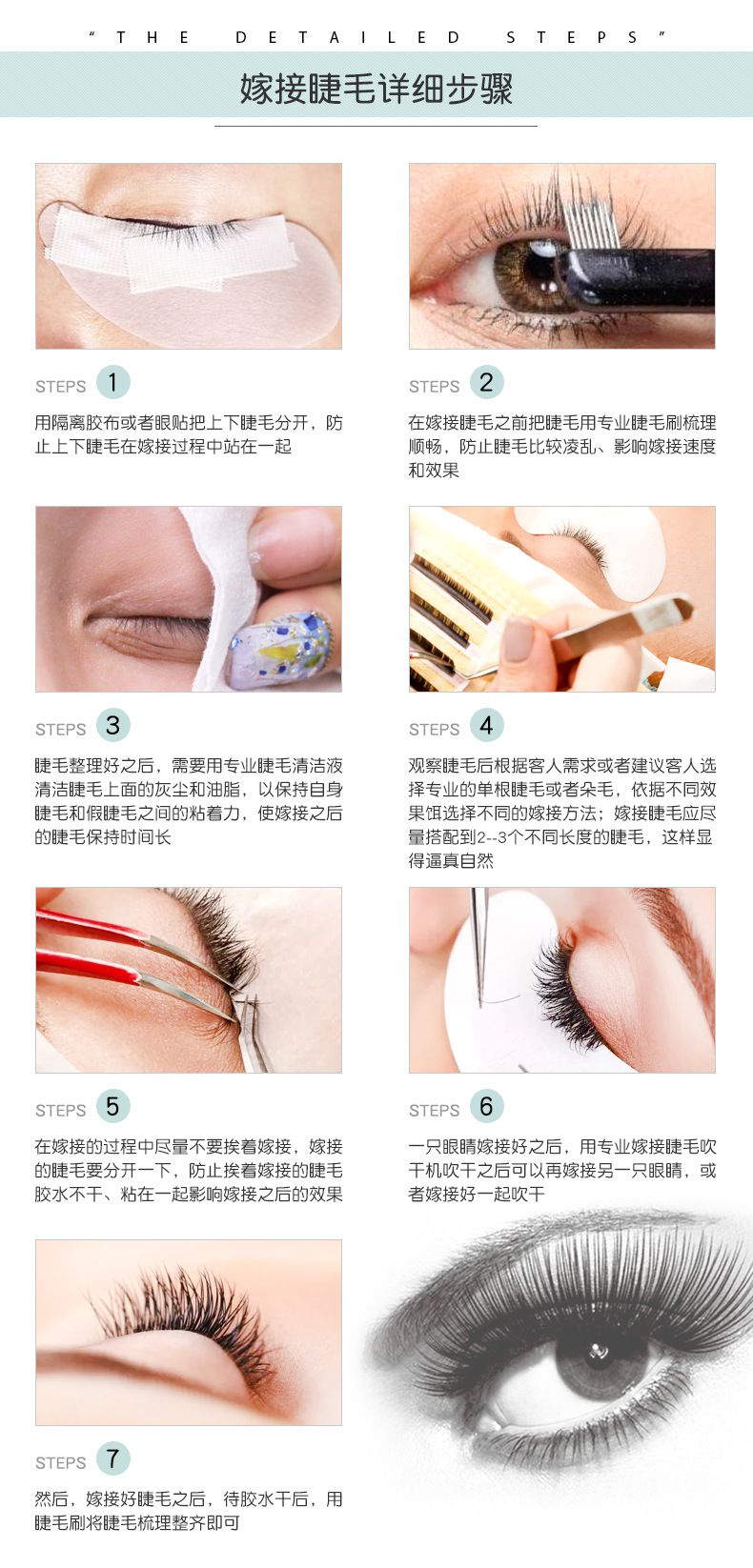 " THE DETAILED STEPS "

嫁接睫毛详细步骤

STEPS 1

用隔离胶布或者眼贴把上下睫毛分开，防止上下睫毛在嫁接过程中站在一起

STEPS 2

在嫁接睫毛之前把睫毛用专业睫毛刷梳理顺畅，防止睫毛比较凌乱、影响嫁接速度和效果

STEPS 3

睫毛整理好之后，需要用专业睫毛清洁液清洁睫毛上面的灰尘和油脂，以保持自身睫毛和假睫毛之间的粘着力，使嫁接之后的睫毛保持时间长

STEPS 4

观察睫毛后根据客人需求或者建议客人选择专业的单根睫毛或者朵毛，依据不同效果饵选择不同的嫁接方法；嫁接睫毛应尽量搭配到2--3个不同长度的睫毛，这样显得逼真自然

STEPS 5

在嫁接的过程中尽量不要挨着嫁接，嫁接的睫毛要分开一下，防止挨着嫁接的睫毛胶水不干、粘在一起影响嫁接之后的效果

STEPS 6

一只眼睛嫁接好之后，用专业嫁接睫毛吹干机吹干之后可以再嫁接另一只眼睛，或者嫁接好一起吹干

STEPS 7

然后，嫁接好睫毛之后，待胶水干后，用睫毛刷将睫毛梳理整齐即可