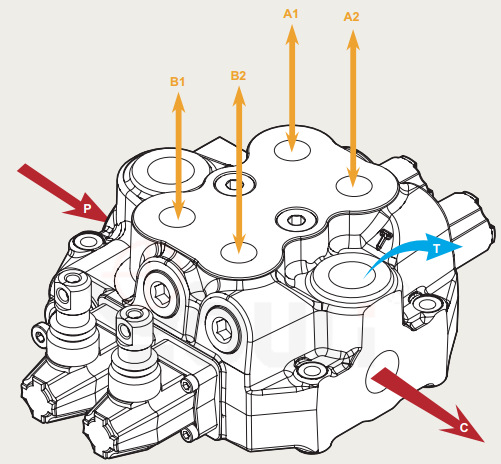 A1
A2
B1
B2
P
T
C