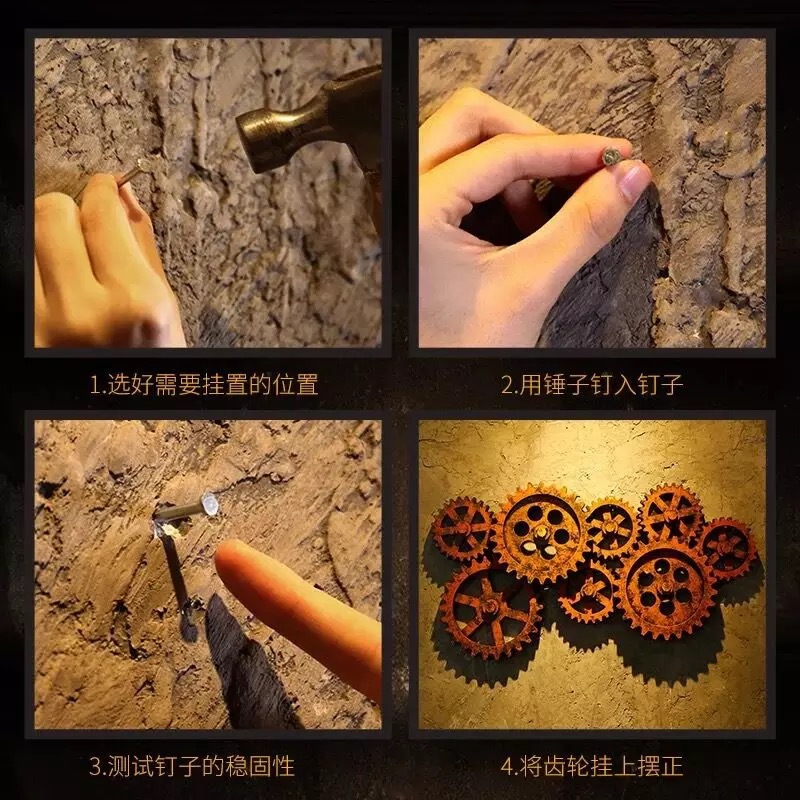 1.选好需要挂置的位置

2.用锤子钉入钉子

3.测试钉子的稳固性

4.将齿轮挂上摆正