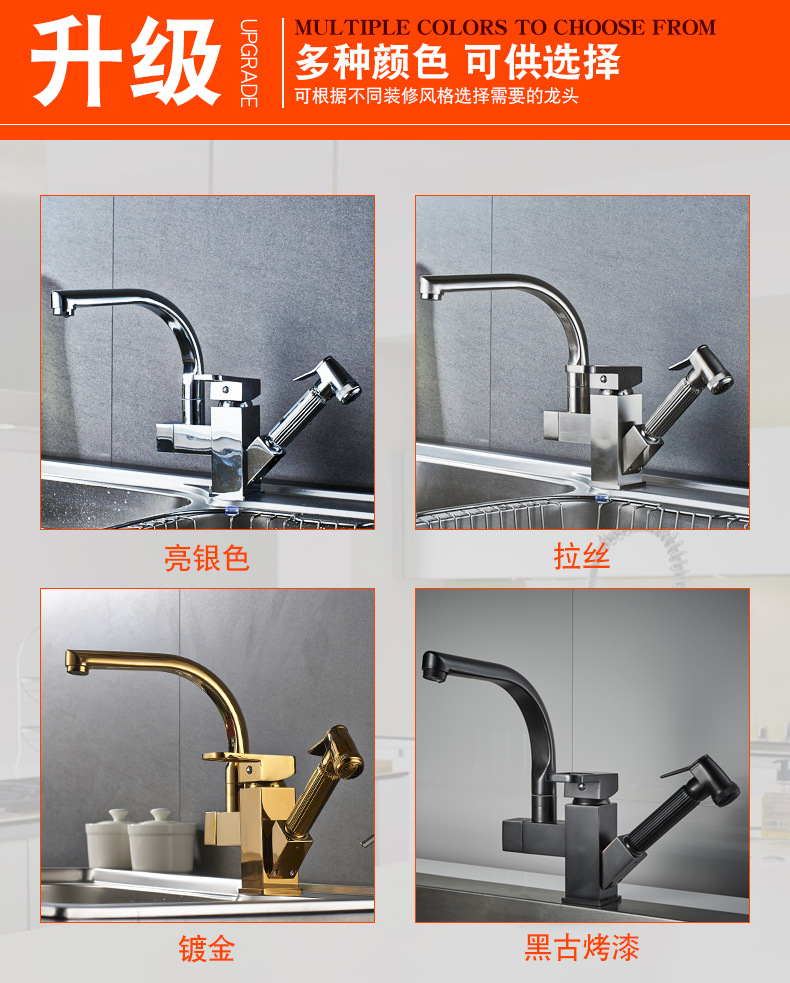 升级 UPGRADE

MULTIPLE COLORS TO CHOOSE FROM

多种颜色 可供选择

可根据不同装修风格选择需要的龙头

亮银色

拉丝

镀金

黑古烤漆