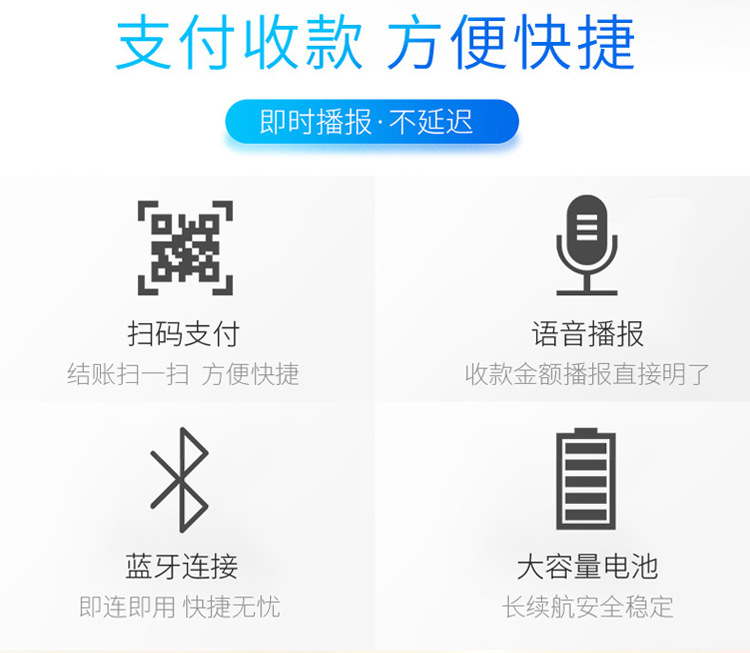 支付收款 方便快捷

即时播报·不延迟

扫码支付
结账扫一扫 方便快捷

语音播报
收款金额播报直接明了

蓝牙连接
即连即用 快捷无忧

大容量电池
长续航安全稳定