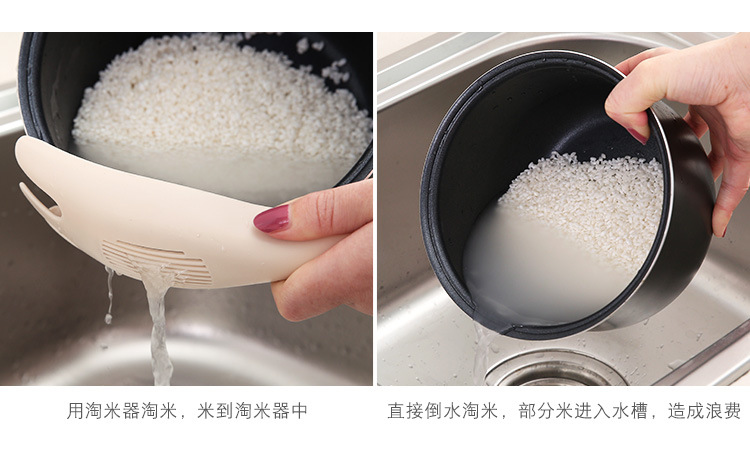 用淘米器淘米，米到淘米器中

直接倒水淘米，部分米进入水槽，造成浪费